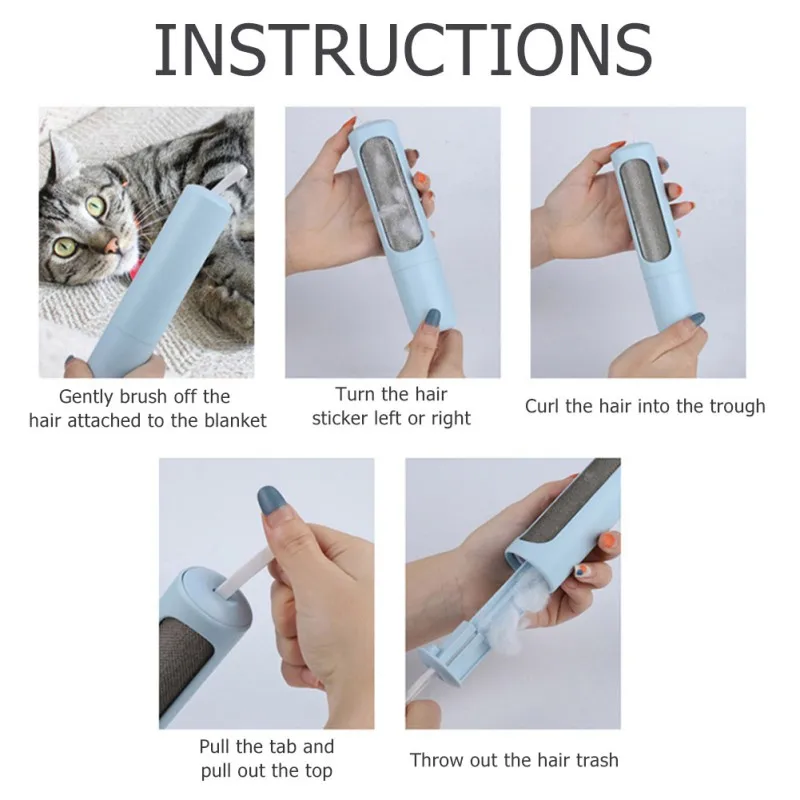 INSTRUCTIONS

Gently brush off the hair attached to the blanket

Turn the hair sticker left or right

Curl the hair into the trough

Pull the tab and pull out the top

Throw out the hair trash