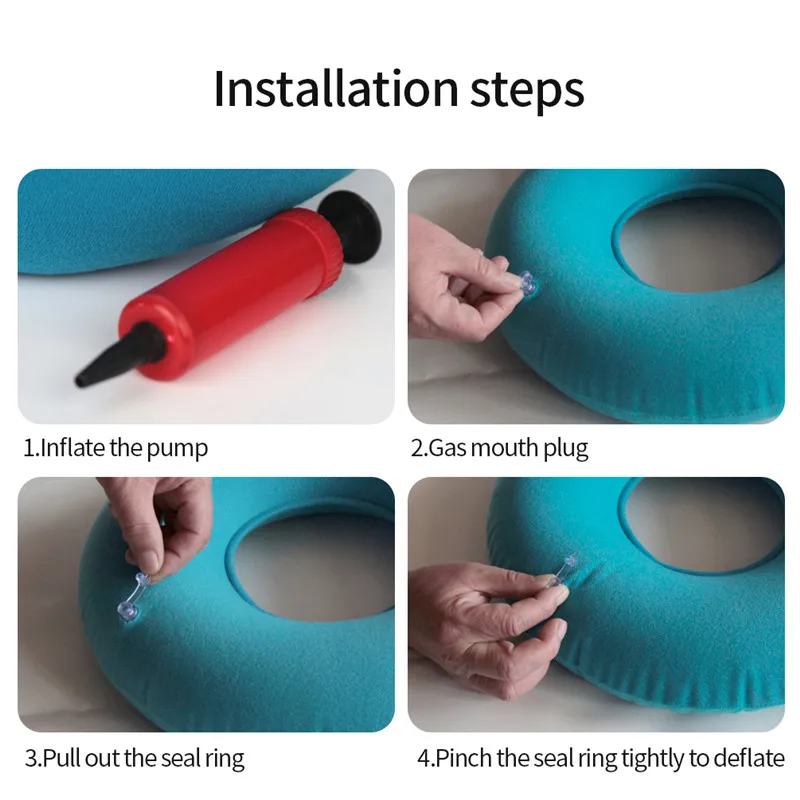 Installation steps

1.Inflate the pump

2.Gas mouth plug

3.Pull out the seal ring

4.Pinch the seal ring tightly to deflate