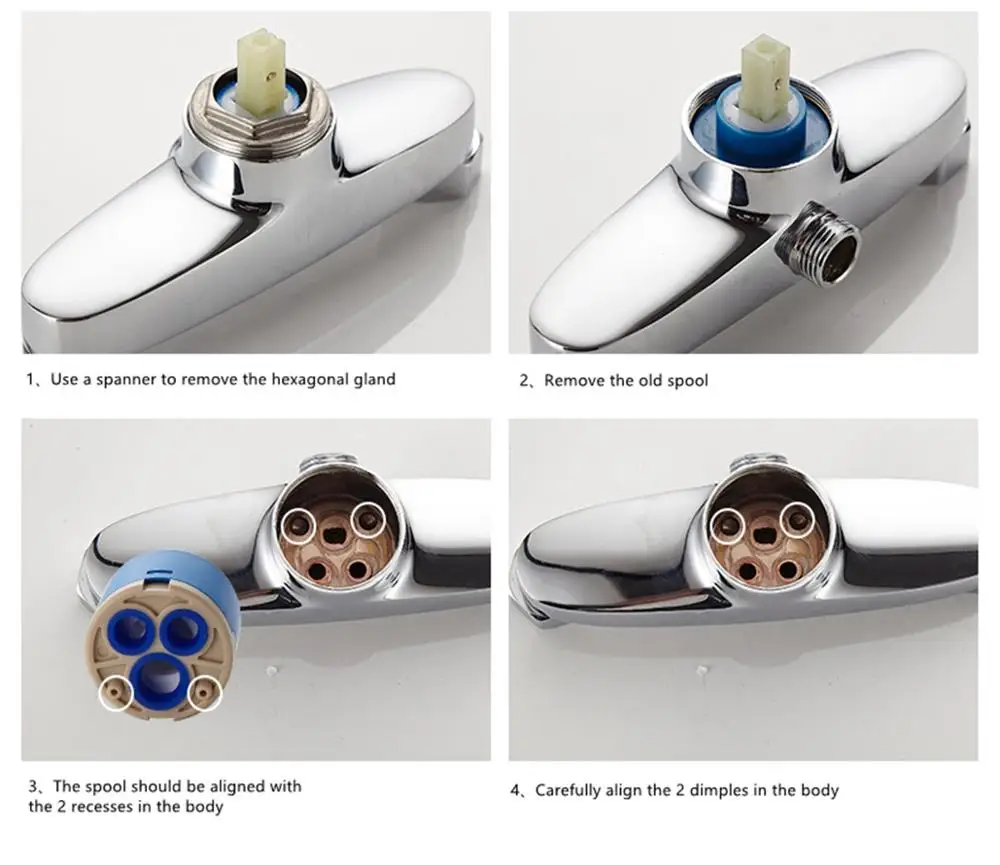 1、Use a spanner to remove the hexagonal gland

2、Remove the old spool

3、The spool should be aligned with the 2 recesses in the body

4、Carefully align the 2 dimples in the body