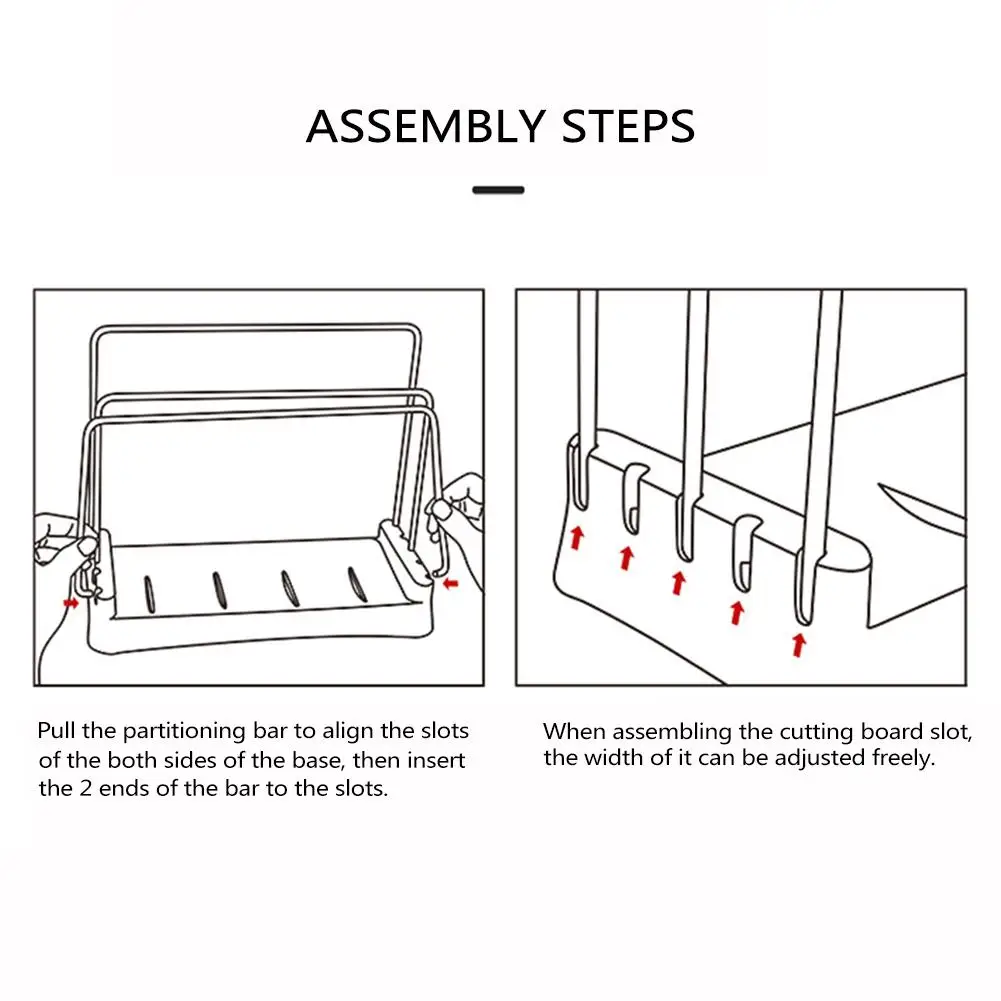 ASSEMBLY STEPS

Pull the partitioning bar to align the slots of the both sides of the base, then insert the 2 ends of the bar to the slots.

When assembling the cutting board slot, the width of it can be adjusted freely.