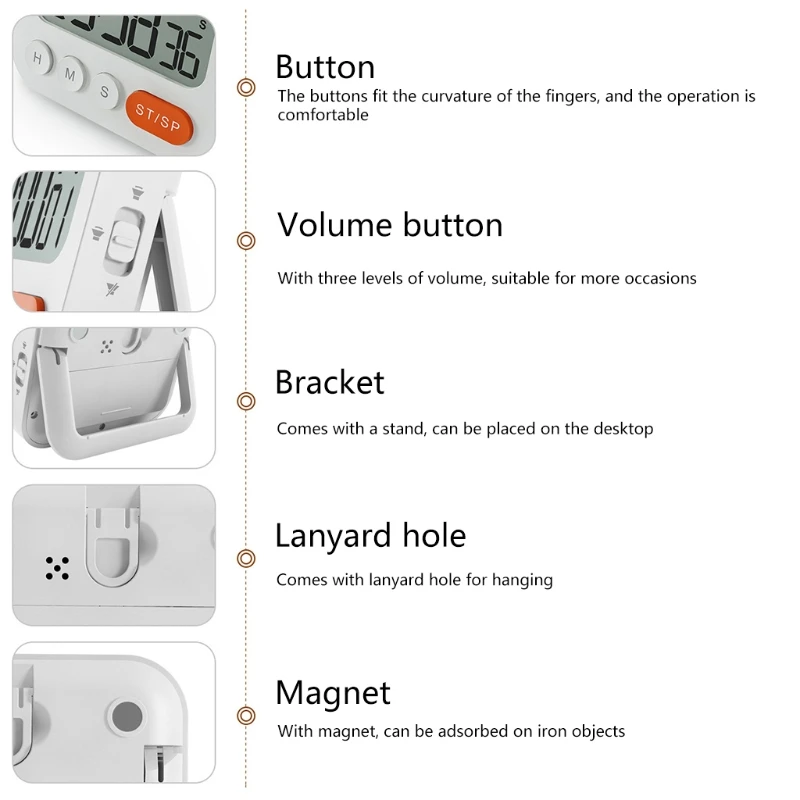 36 S

H M S ST/SP

Button
The buttons fit the curvature of the fingers, and the operation is comfortable

Volume button
With three levels of volume, suitable for more occasions

Bracket
Comes with a stand, can be placed on the desktop

Lanyard hole
Comes with lanyard hole for hanging

Magnet
With magnet, can be adsorbed on iron objects