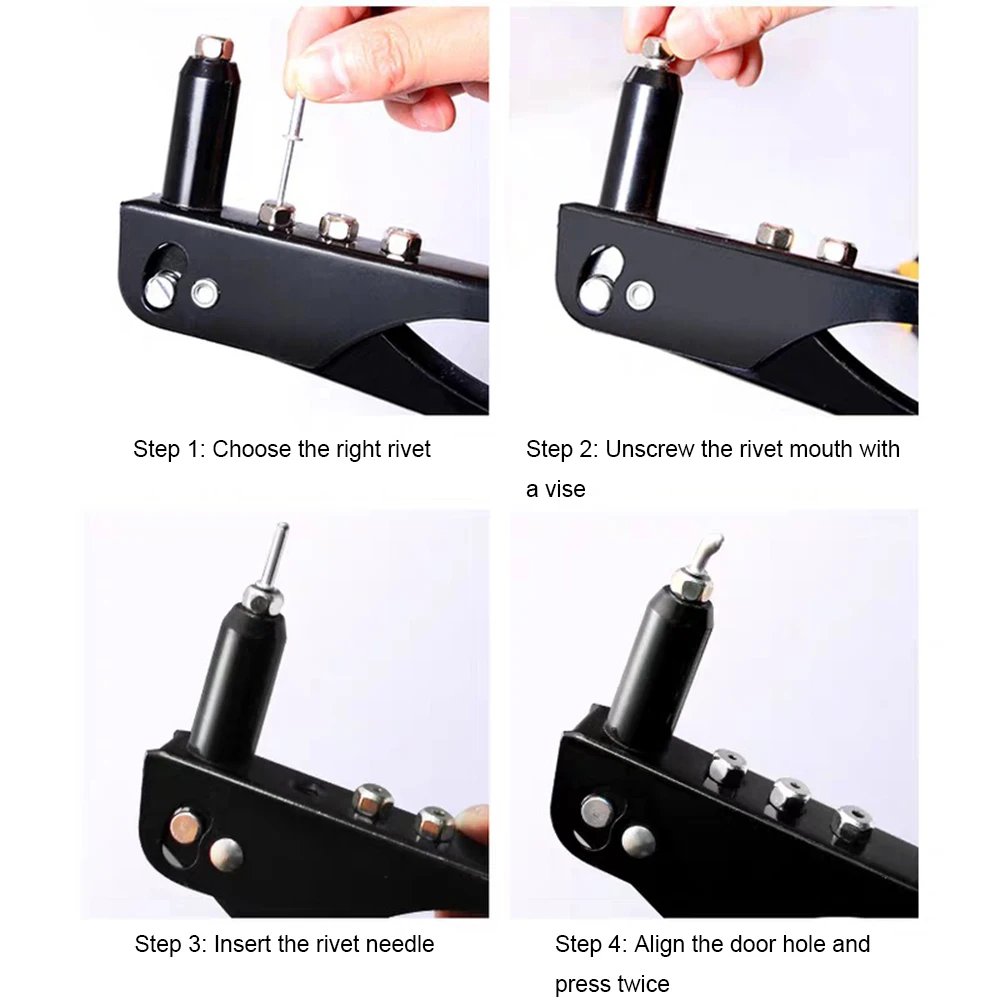 Step 1: Choose the right rivet

Step 2: Unscrew the rivet mouth with a vise

Step 3: Insert the rivet needle

Step 4: Align the door hole and press twice