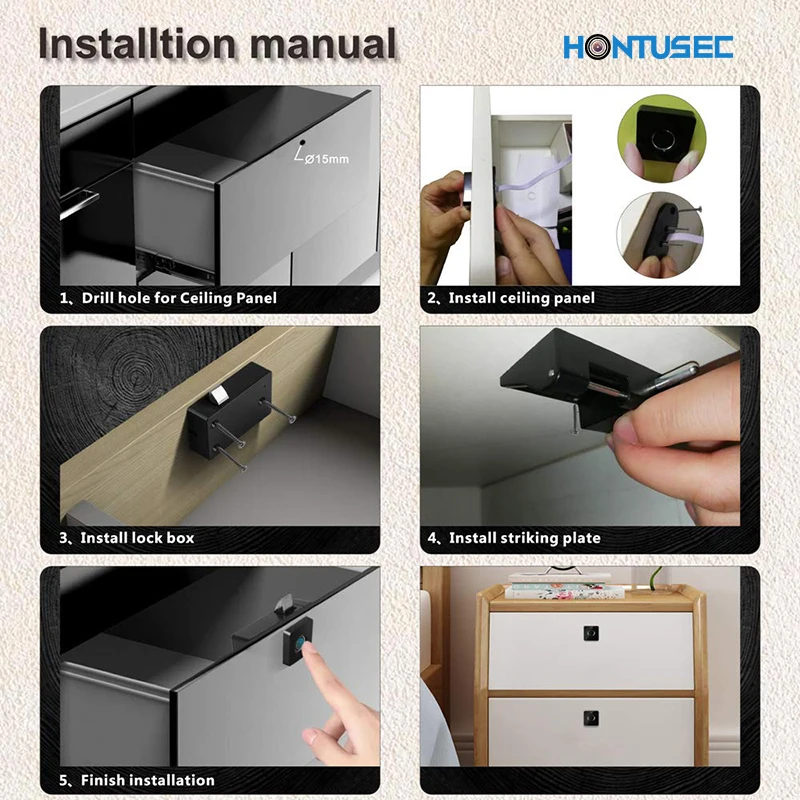 Installtion manual

HONTUSEC

Ø15mm

1、Drill hole for Ceiling Panel

2、Install ceiling panel

3、Install lock box

4、Install striking plate

5、Finish installation