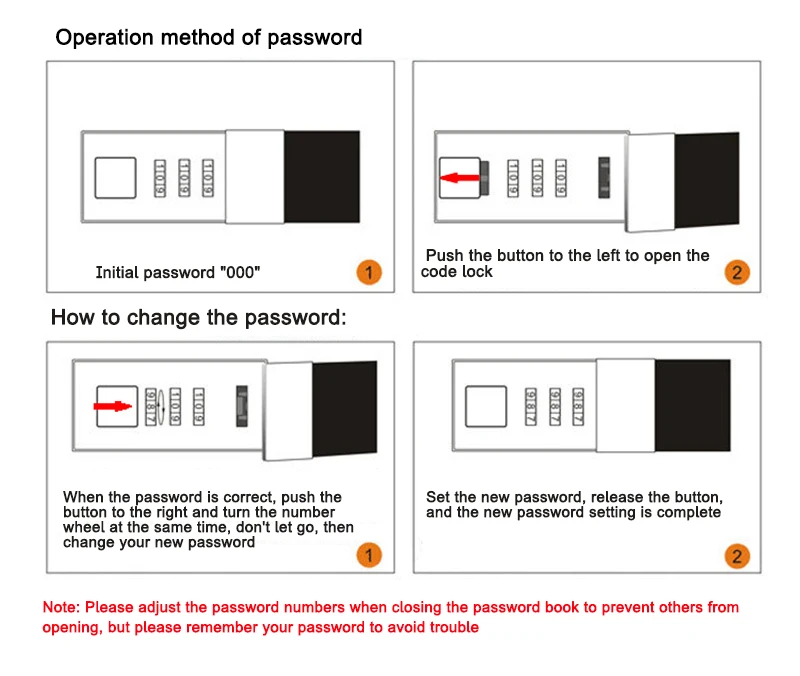 Operation method of password

1|0|9 1|0|9 1|0|9

Initial password "000"

1

1|0|9 1|0|9 1|0|9

Push the button to the left to open the code lock

2

How to change the password:

9|8|7 1|0|9 1|0|9

When the password is correct, push the button to the right and turn the number wheel at the same time, don't let go, then change your new password

1

9|8|7 9|8|7 9|8|7

Set the new password, release the button, and the new password setting is complete

2

Note: Please adjust the password numbers when closing the password book to prevent others from opening, but please remember your password to avoid trouble