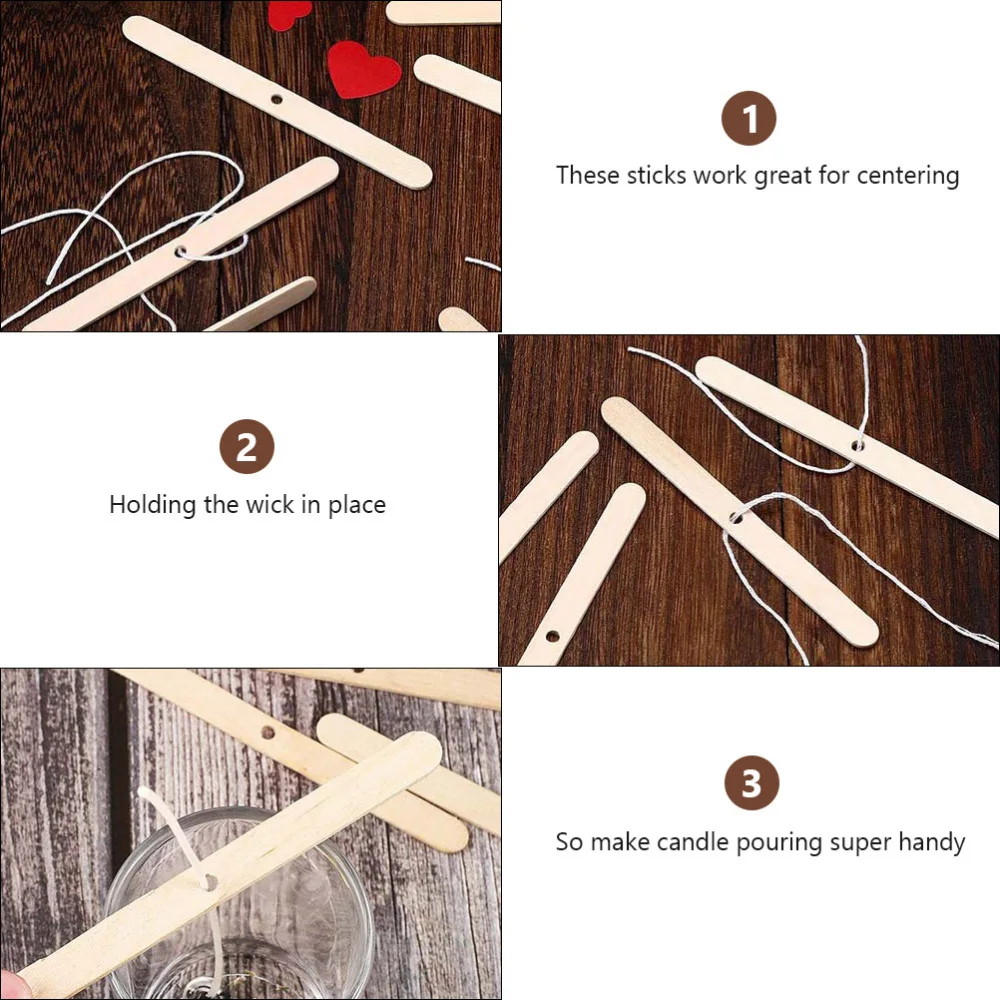 1
These sticks work great for centering

2
Holding the wick in place

3
So make candle pouring super handy