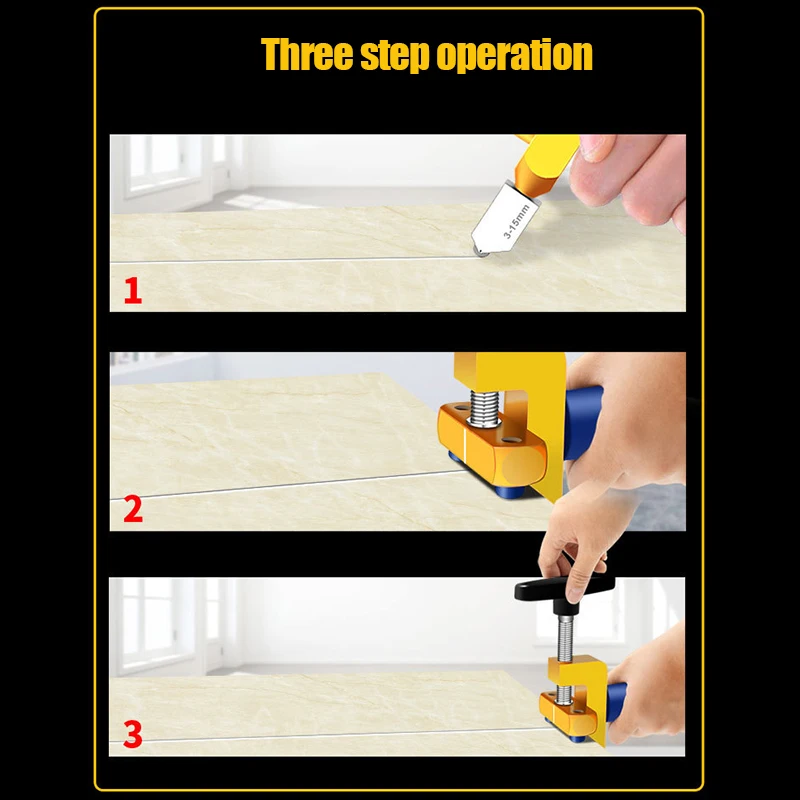 Three step operation

3-15mm

1

2

3