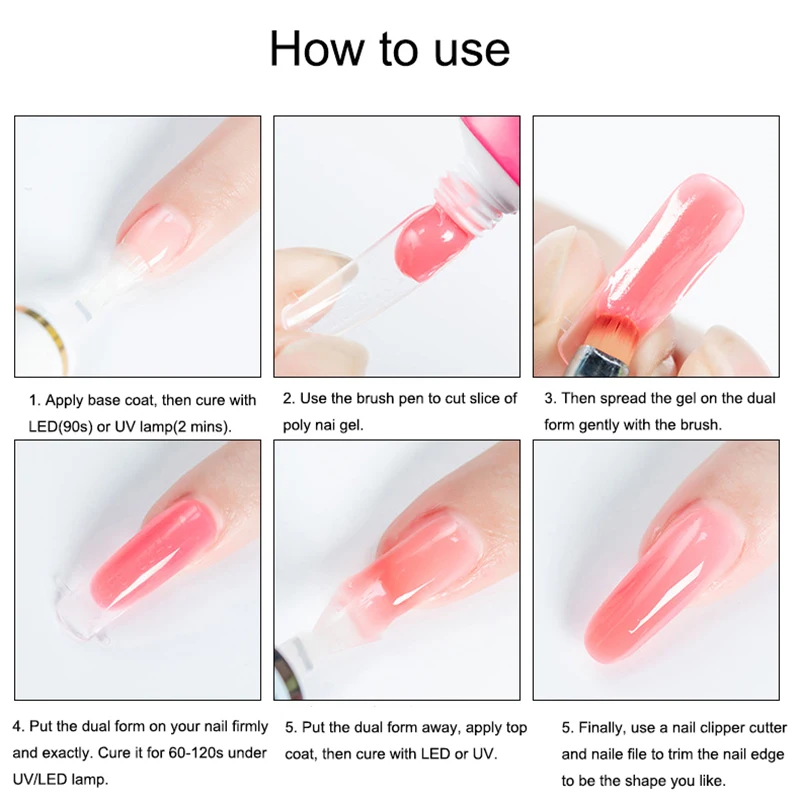 How to use

1. Apply base coat, then cure with LED(90s) or UV lamp(2 mins).

2. Use the brush pen to cut slice of poly nai gel.

3. Then spread the gel on the dual form gently with the brush.

4. Put the dual form on your nail firmly and exactly. Cure it for 60-120s under UV/LED lamp.

5. Put the dual form away, apply top coat, then cure with LED or UV.

5. Finally, use a nail clipper cutter and naile file to trim the nail edge to be the shape you like.