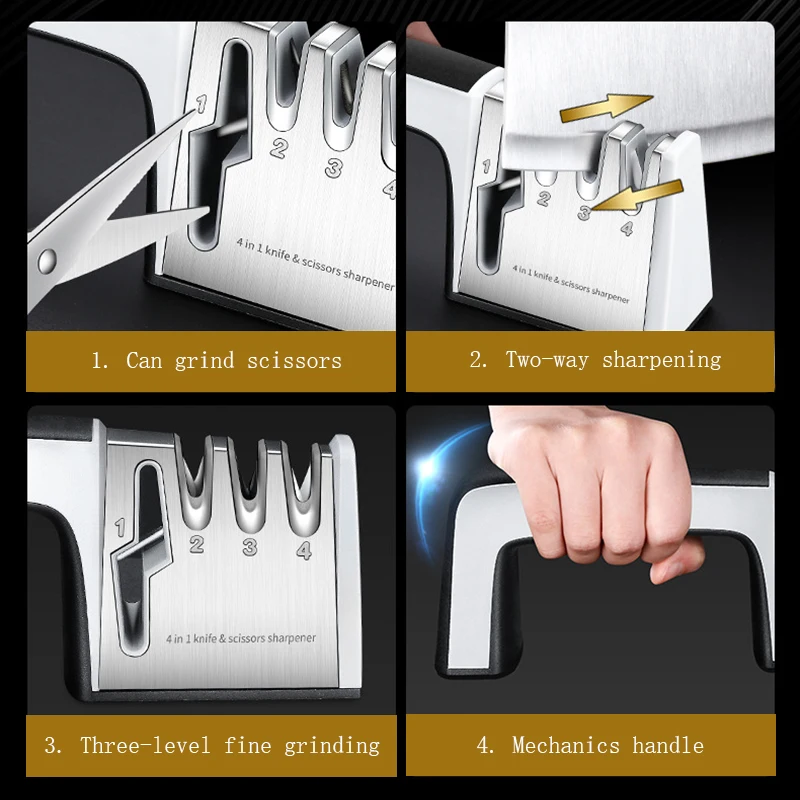 1
2
3
4
4 in 1 knife & scissors sharpener

1. Can grind scissors

1
2
3
4
4 in 1 knife & scissors sharpener

2. Two-way sharpening

1
2
3
4
4 in 1 knife & scissors sharpener

3. Three-level fine grinding

4. Mechanics handle