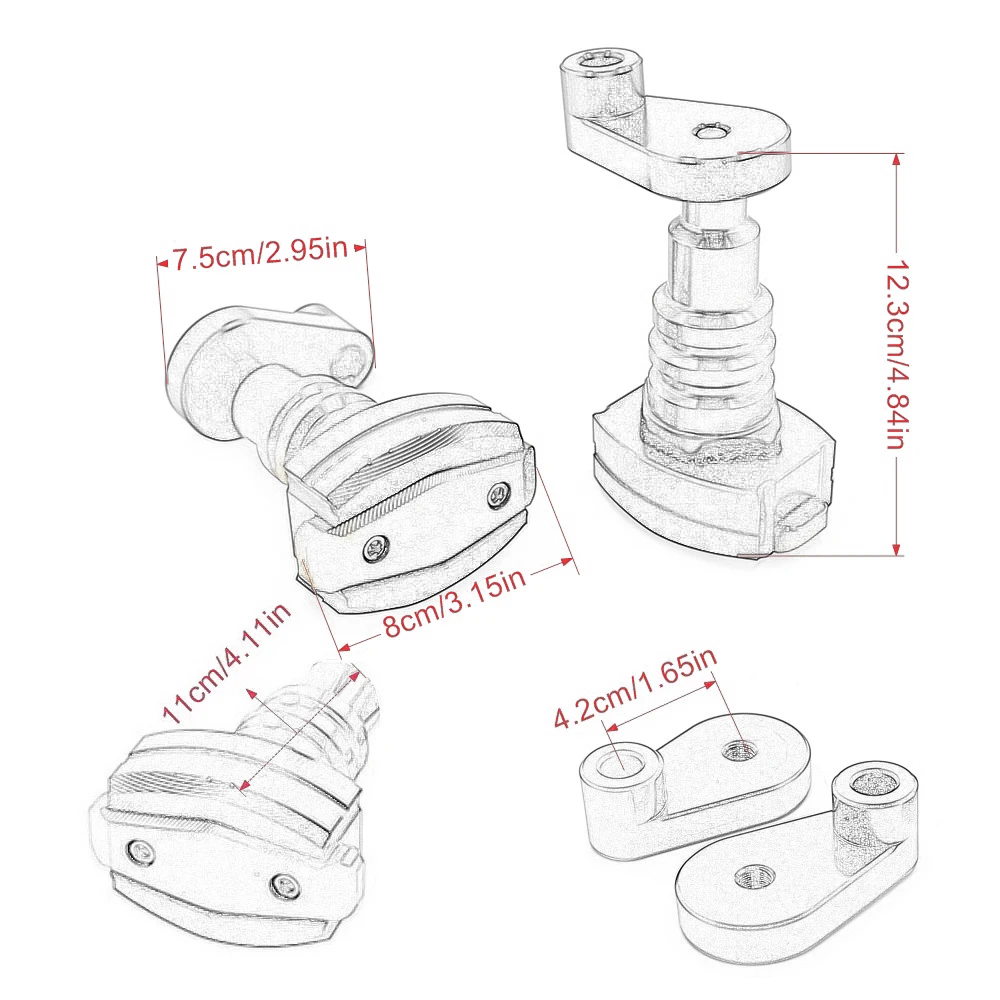 7.5cm/2.95in

12.3cm/4.84in

8cm/3.15in

11cm/4.11in

4.2cm/1.65in