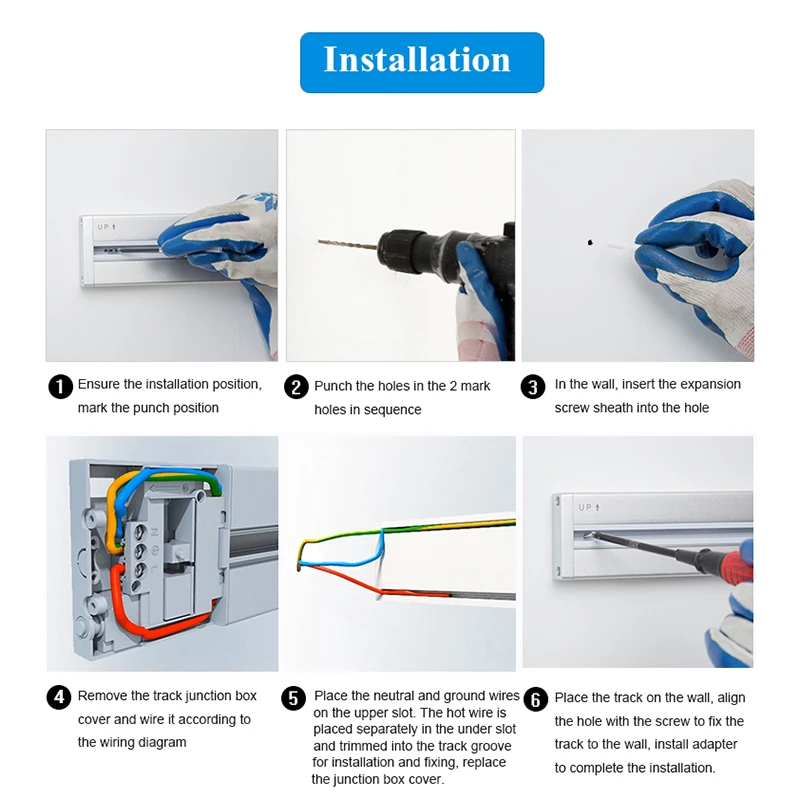 Installation

UP

1 Ensure the installation position, mark the punch position

2 Punch the holes in the 2 mark holes in sequence

3 In the wall, insert the expansion screw sheath into the hole

N
L

UP

4 Remove the track junction box cover and wire it according to the wiring diagram

5 Place the neutral and ground wires on the upper slot. The hot wire is placed separately in the under slot and trimmed into the track groove for installation and fixing, replace the junction box cover.

6 Place the track on the wall, align the hole with the screw to fix the track to the wall, install adapter to complete the installation.