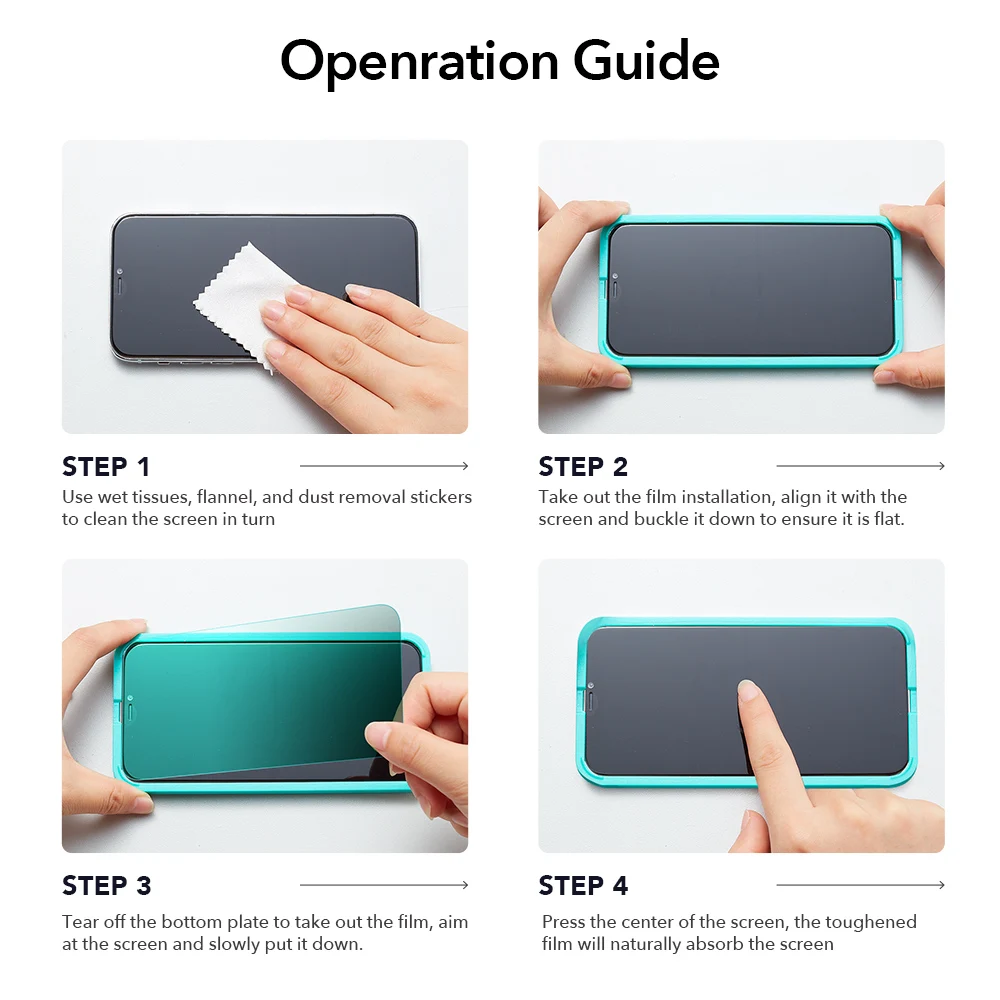 Openration Guide

STEP 1

Use wet tissues, flannel, and dust removal stickers to clean the screen in turn

STEP 2

Take out the film installation, align it with the screen and buckle it down to ensure it is flat.

STEP 3

Tear off the bottom plate to take out the film, aim at the screen and slowly put it down.

STEP 4

Press the center of the screen, the toughened film will naturally absorb the screen