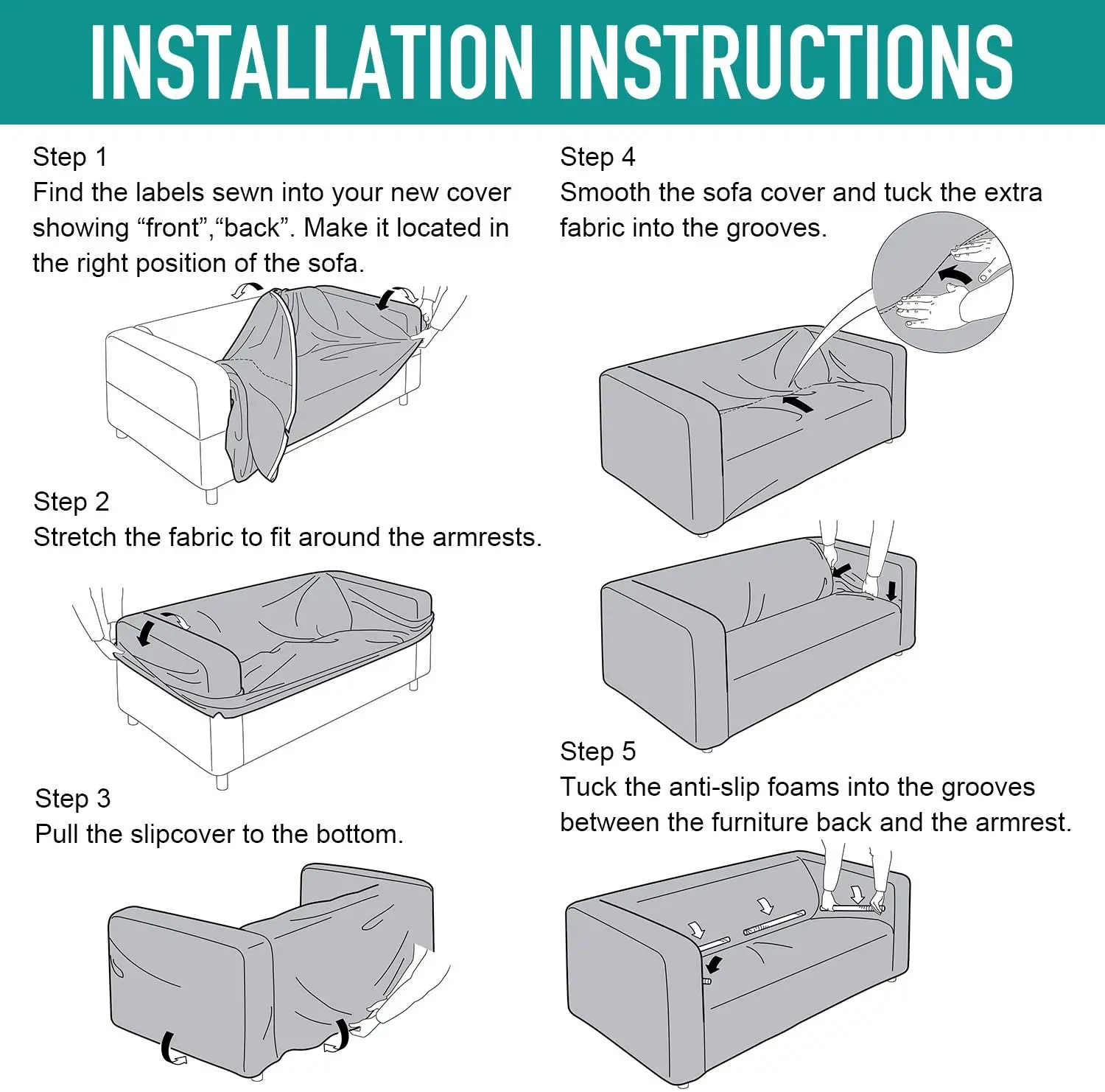 INSTALLATION INSTRUCTIONS

Step 1
Find the labels sewn into your new cover showing “front”,“back”. Make it located in the right position of the sofa.

Step 2
Stretch the fabric to fit around the armrests.

Step 3
Pull the slipcover to the bottom.

Step 4
Smooth the sofa cover and tuck the extra fabric into the grooves.

Step 5
Tuck the anti-slip foams into the grooves between the furniture back and the armrest.