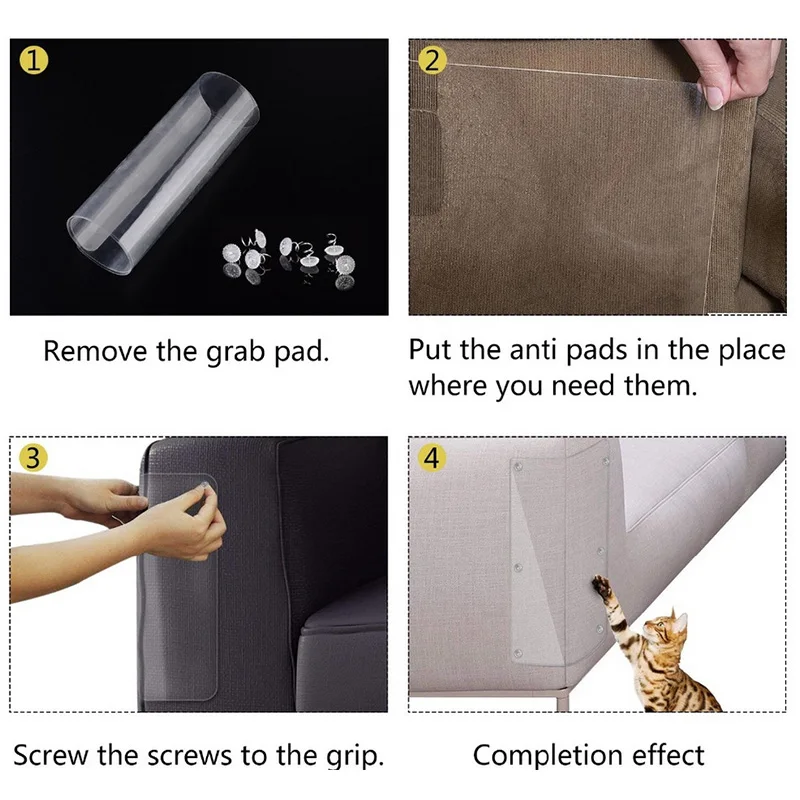 1

Remove the grab pad.

2

Put the anti pads in the place where you need them.

3

Screw the screws to the grip.

4

Completion effect