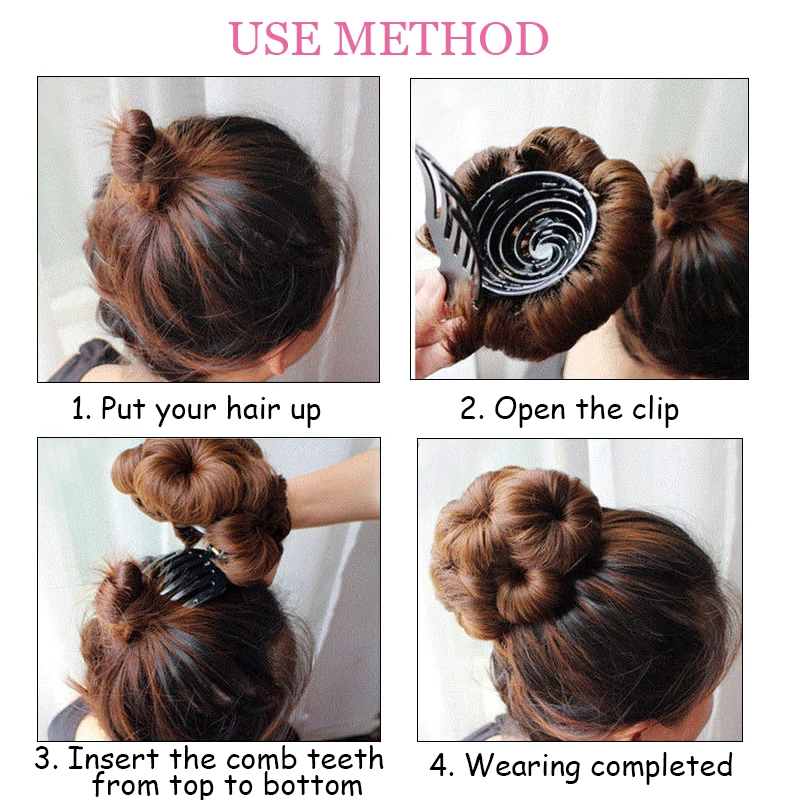 USE METHOD

1. Put your hair up

2. Open the clip

3. Insert the comb teeth from top to bottom

4. Wearing completed