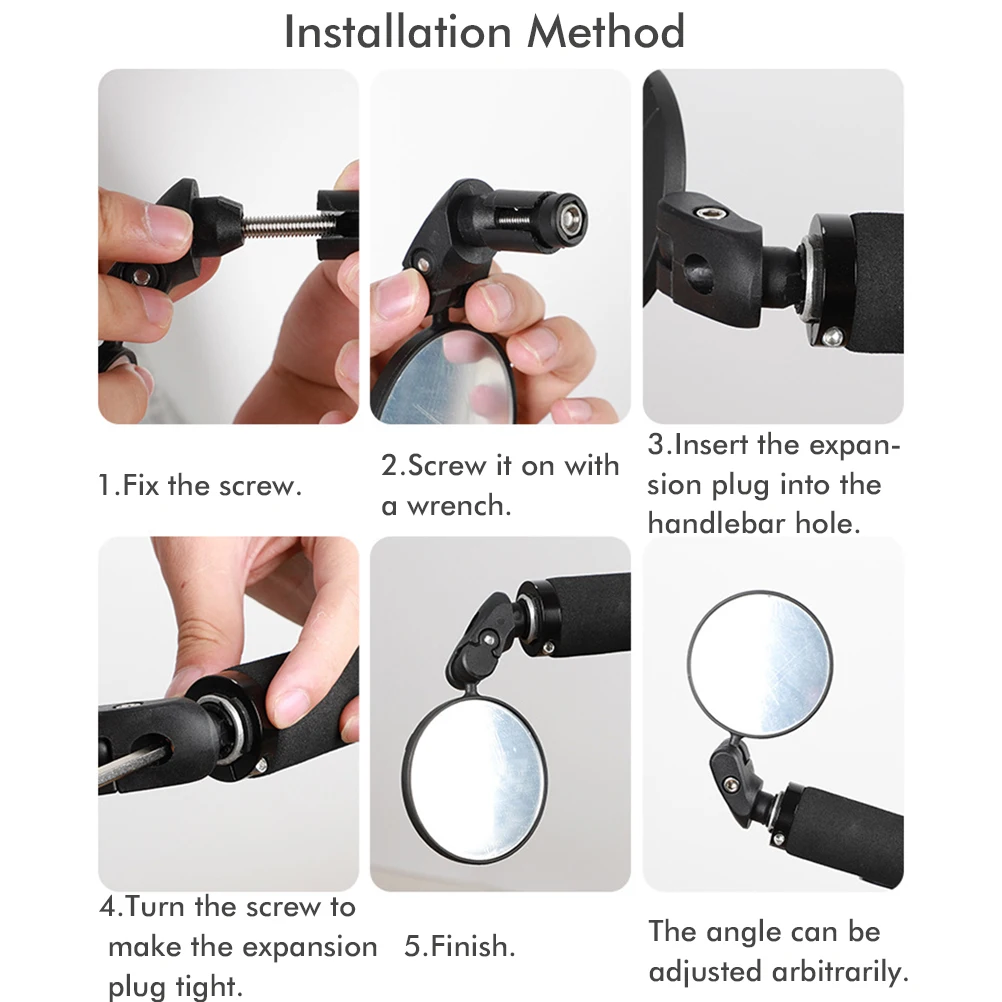 Installation Method

1.Fix the screw.

2.Screw it on with a wrench.

3.Insert the expansion plug into the handlebar hole.

4.Turn the screw to make the expansion plug tight.

5.Finish.

The angle can be adjusted arbitrarily.