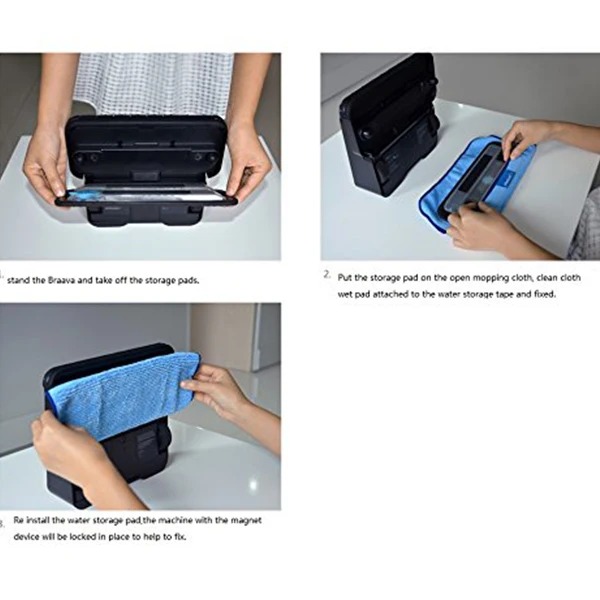 1. stand the Braava and take off the storage pads.

2. Put the storage pad on the open mopping cloth, clean cloth wet pad attached to the water storage tape and fixed.

3. Re install the water storage pad,the machine with the magnet device will be locked in place to help to fix.