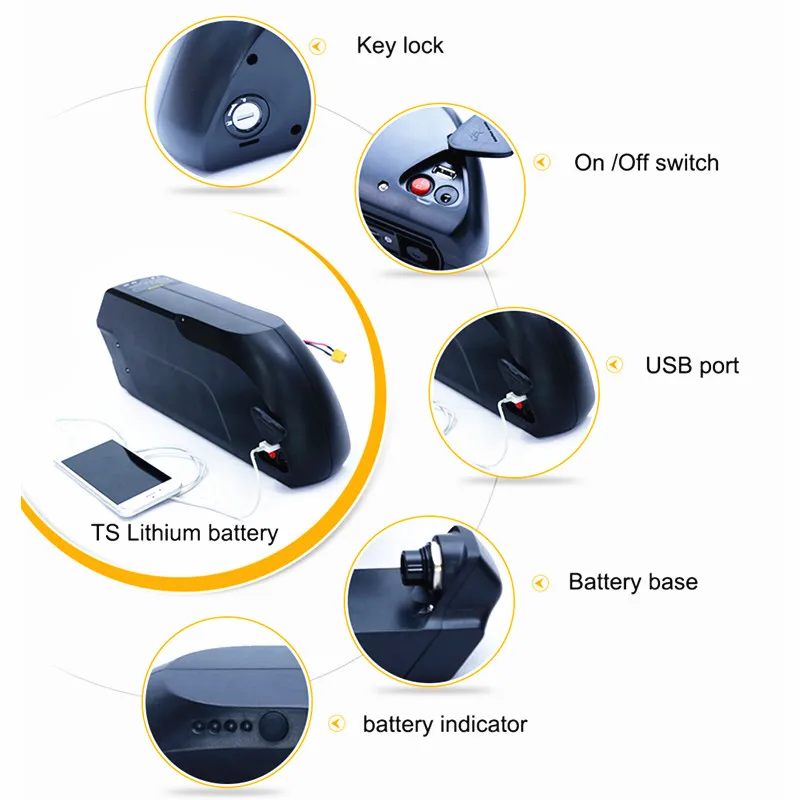 Key lock

On /Off switch

USB port

TS Lithium battery

Battery base

battery indicator