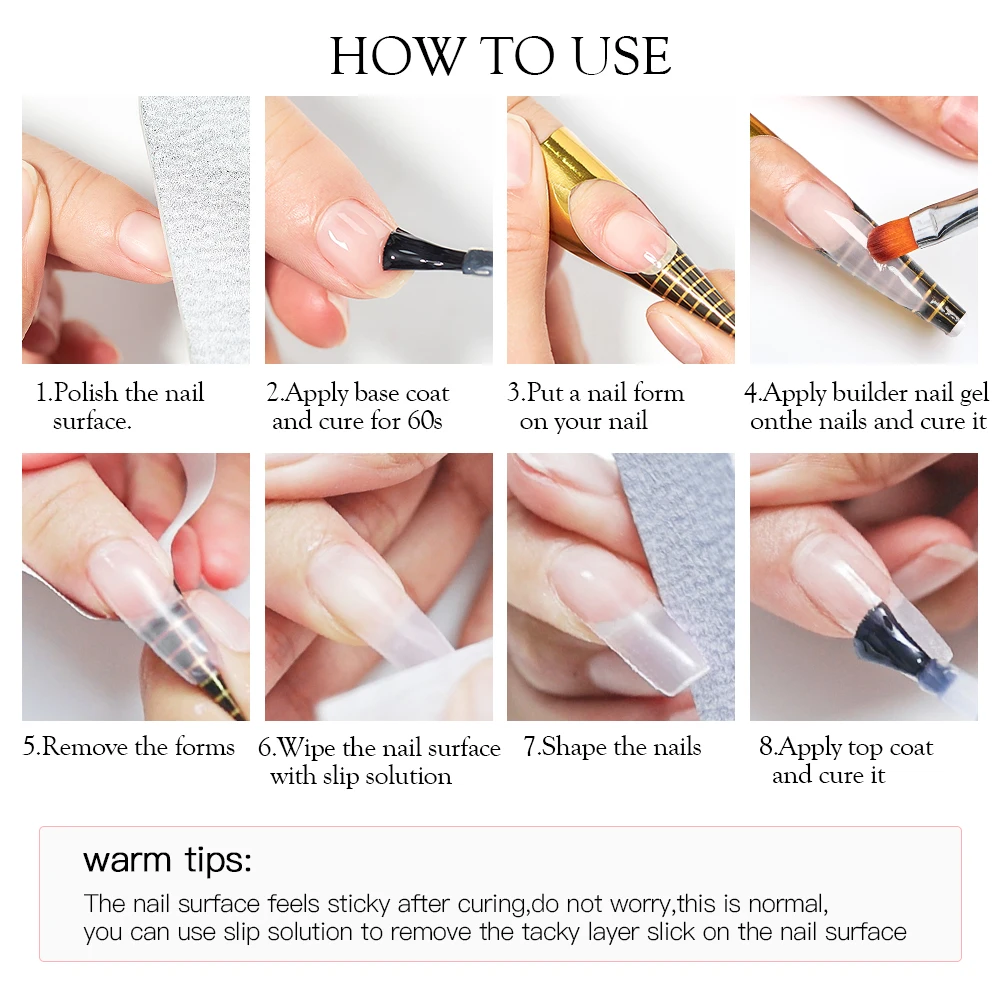 HOW TO USE

1.Polish the nail surface.

2.Apply base coat and cure for 60s

3.Put a nail form on your nail

4.Apply builder nail gel onthe nails and cure it

5.Remove the forms

6.Wipe the nail surface with slip solution

7.Shape the nails

8.Apply top coat and cure it

warm tips:

The nail surface feels sticky after curing,do not worry,this is normal, you can use slip solution to remove the tacky layer slick on the nail surface