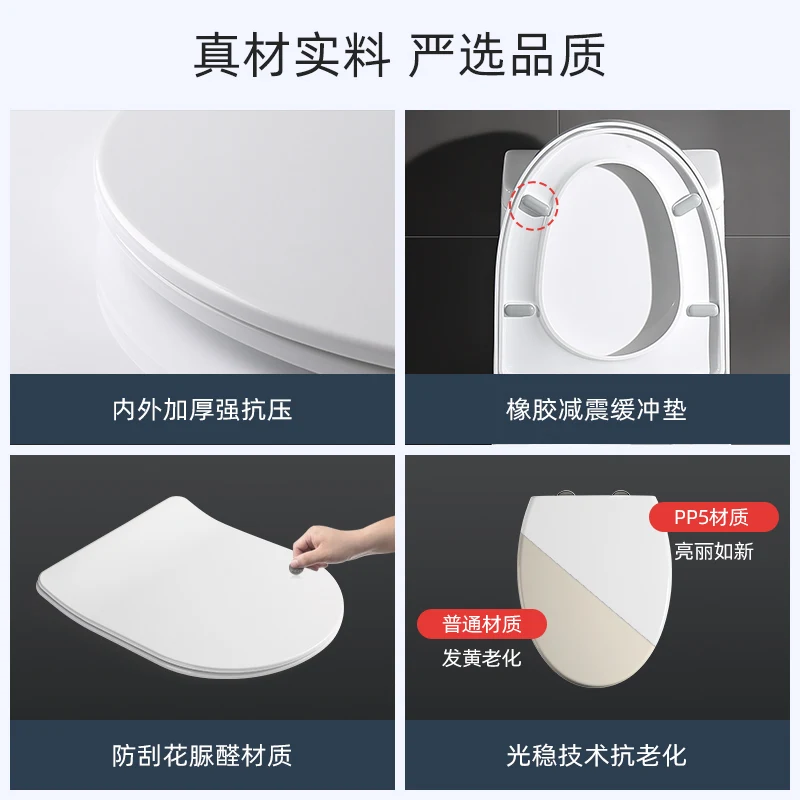 真材实料 严选品质

内外加厚强抗压

橡胶减震缓冲垫

防刮花脲醛材质

PP5材质
亮丽如新

普通材质
发黄老化

光稳技术抗老化