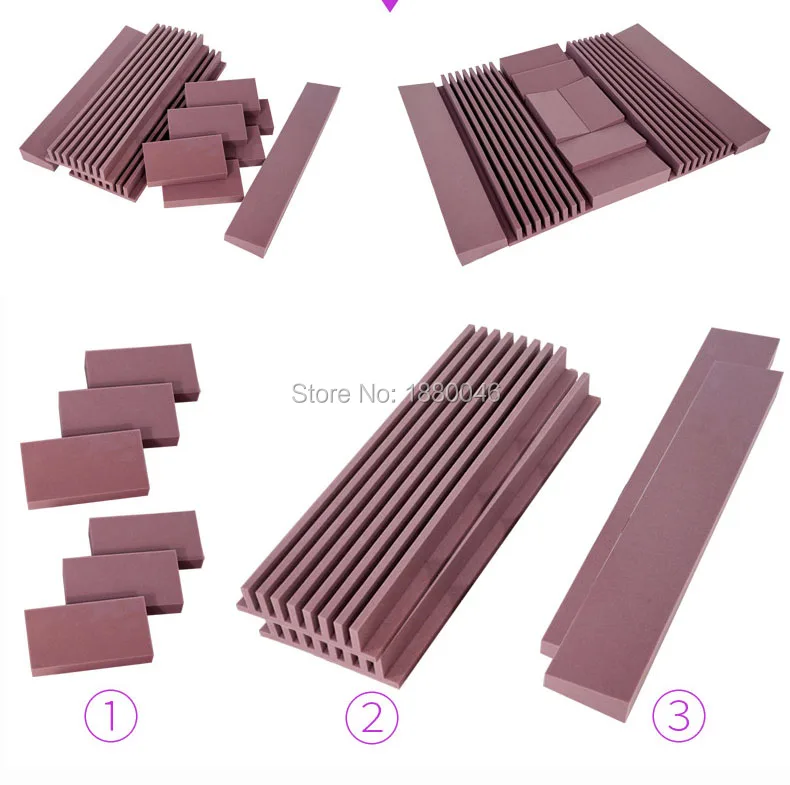 Store No: 1880046

①

②

③