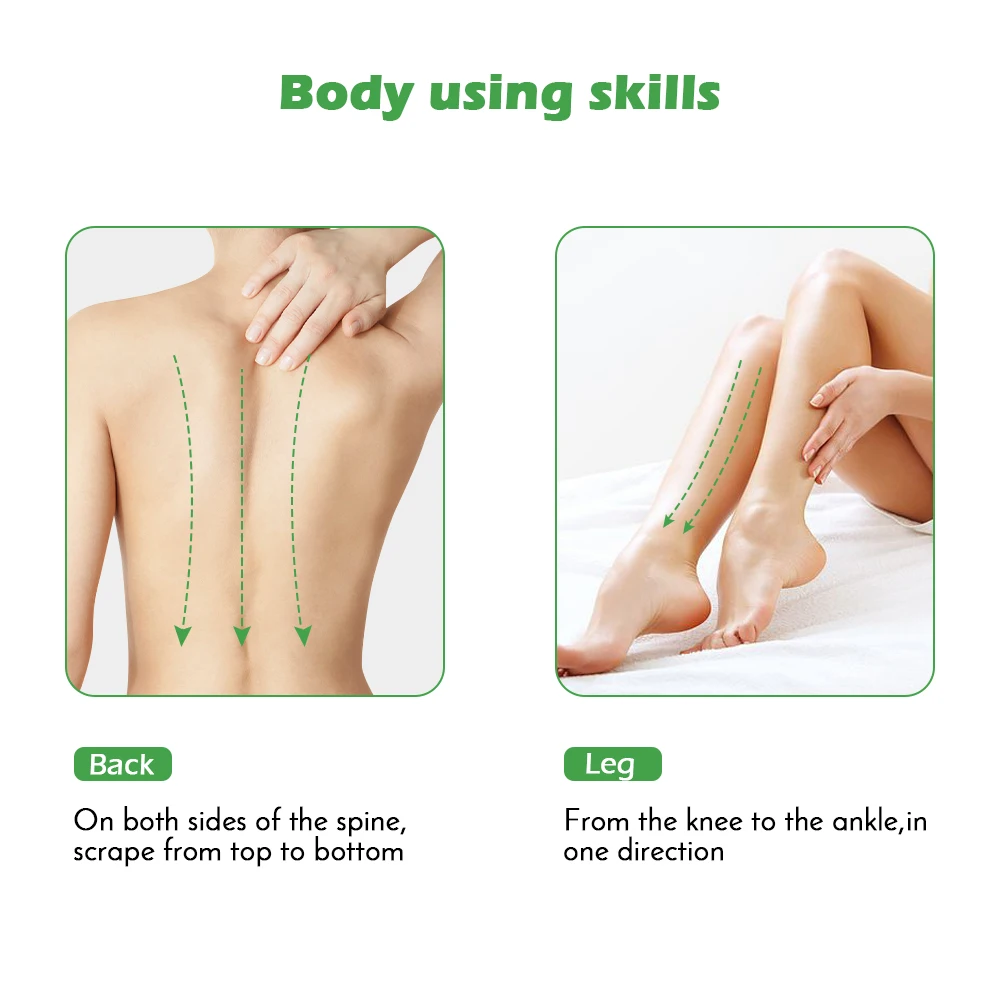 Body using skills

Back

On both sides of the spine, scrape from top to bottom

Leg

From the knee to the ankle,in one direction