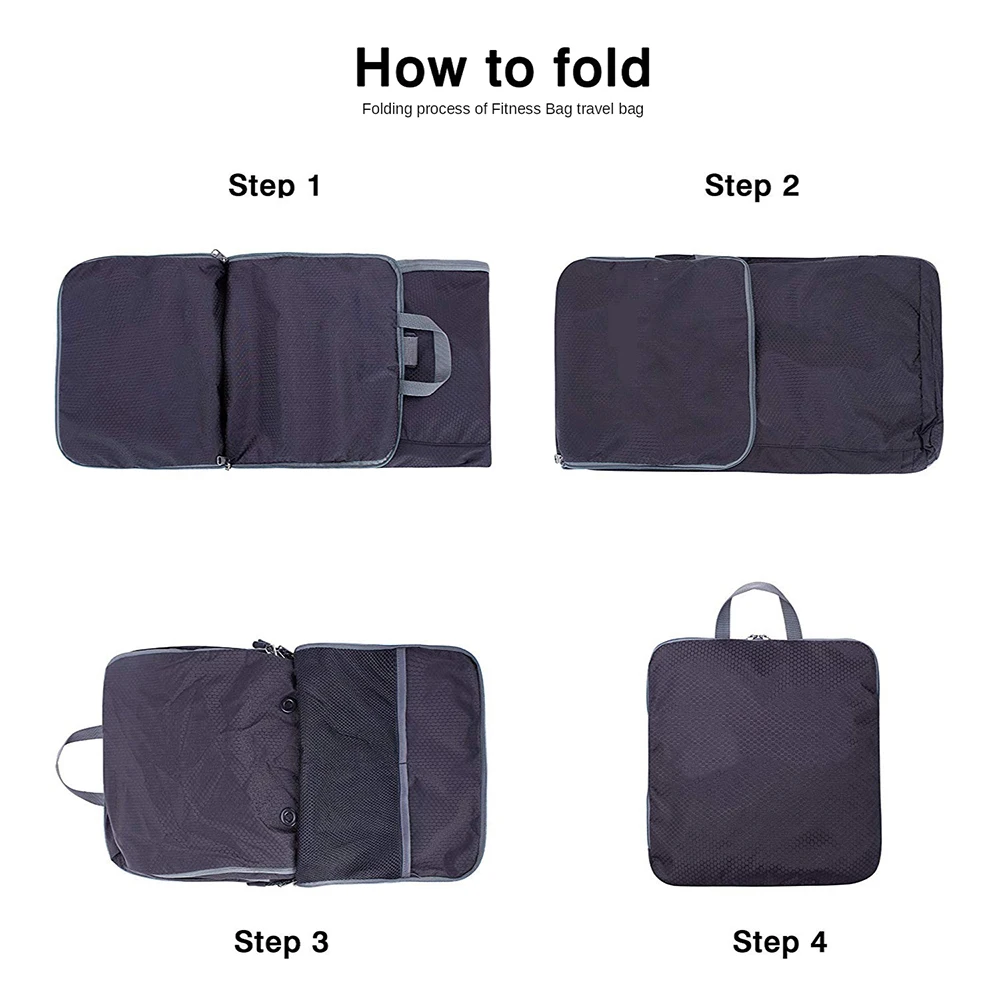 How to fold

Folding process of Fitness Bag travel bag

Step 1

Step 2

Step 3

Step 4