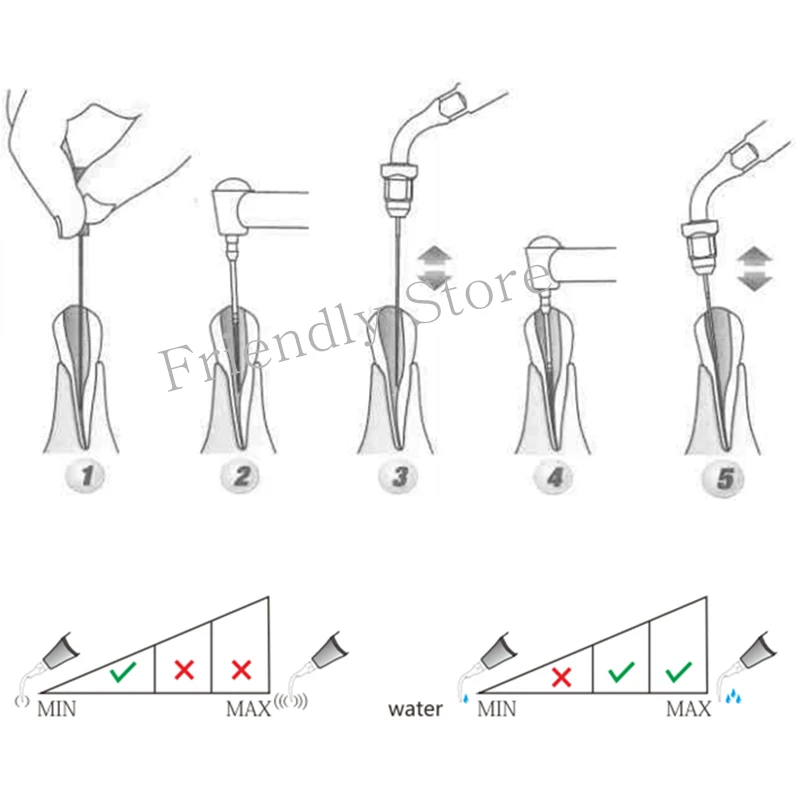 Friendly Store

1 2 3 4 5

MIN MAX

water MIN MAX