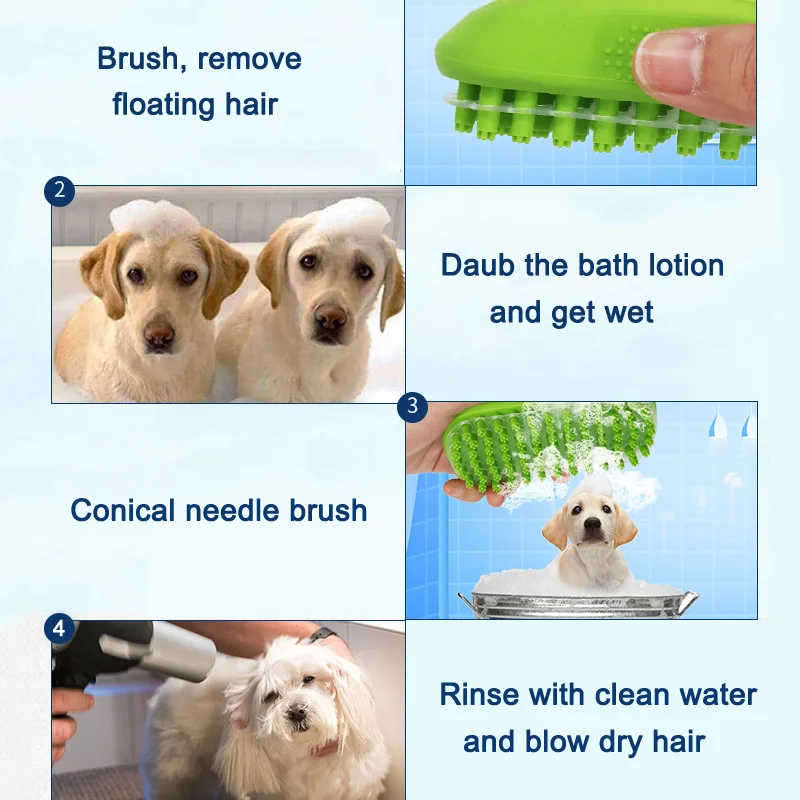 Brush, remove floating hair

2

Daub the bath lotion and get wet

3

Conical needle brush

4

Rinse with clean water and blow dry hair