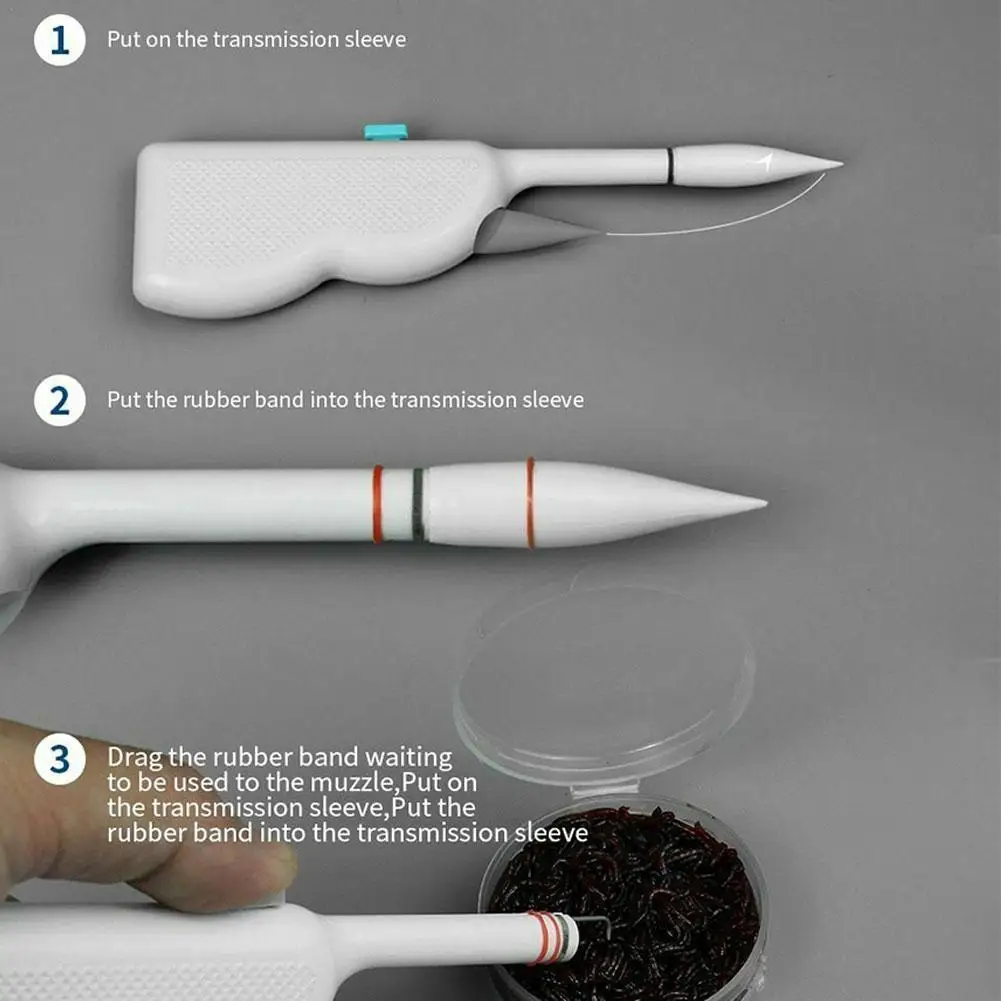 1 Put on the transmission sleeve

2 Put the rubber band into the transmission sleeve

3 Drag the rubber band waiting to be used to the muzzle,Put on the transmission sleeve,Put the rubber band into the transmission sleeve