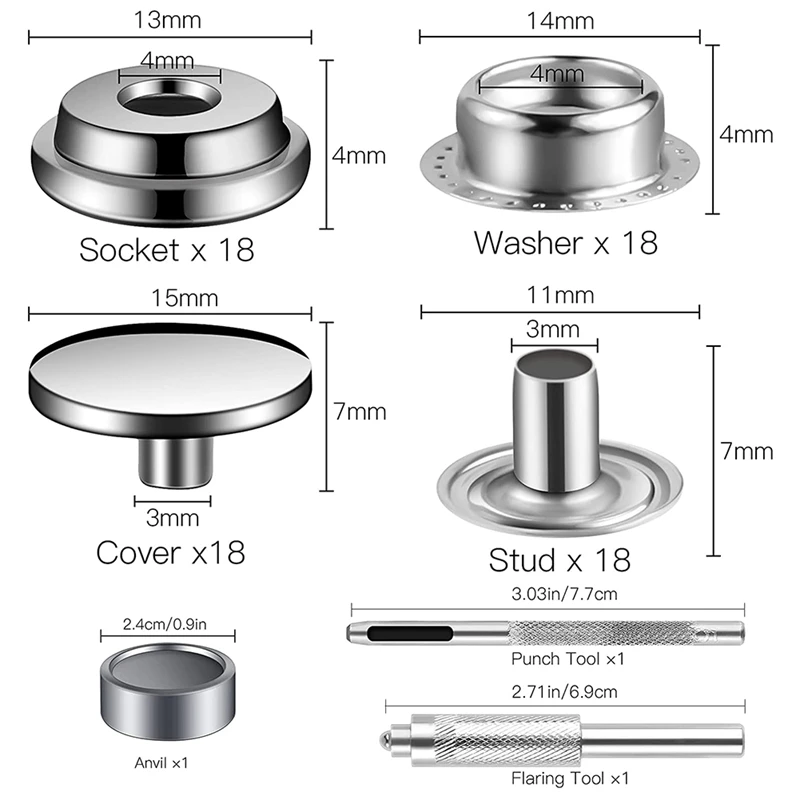 13mm
4mm
4mm
Socket x 18

14mm
4mm
4mm
Washer x 18

15mm
7mm
3mm
Cover x18

11mm
3mm
7mm
Stud x 18

2.4cm/0.9in
Anvil ×1

3.03in/7.7cm
Punch Tool ×1

2.71in/6.9cm
Flaring Tool ×1