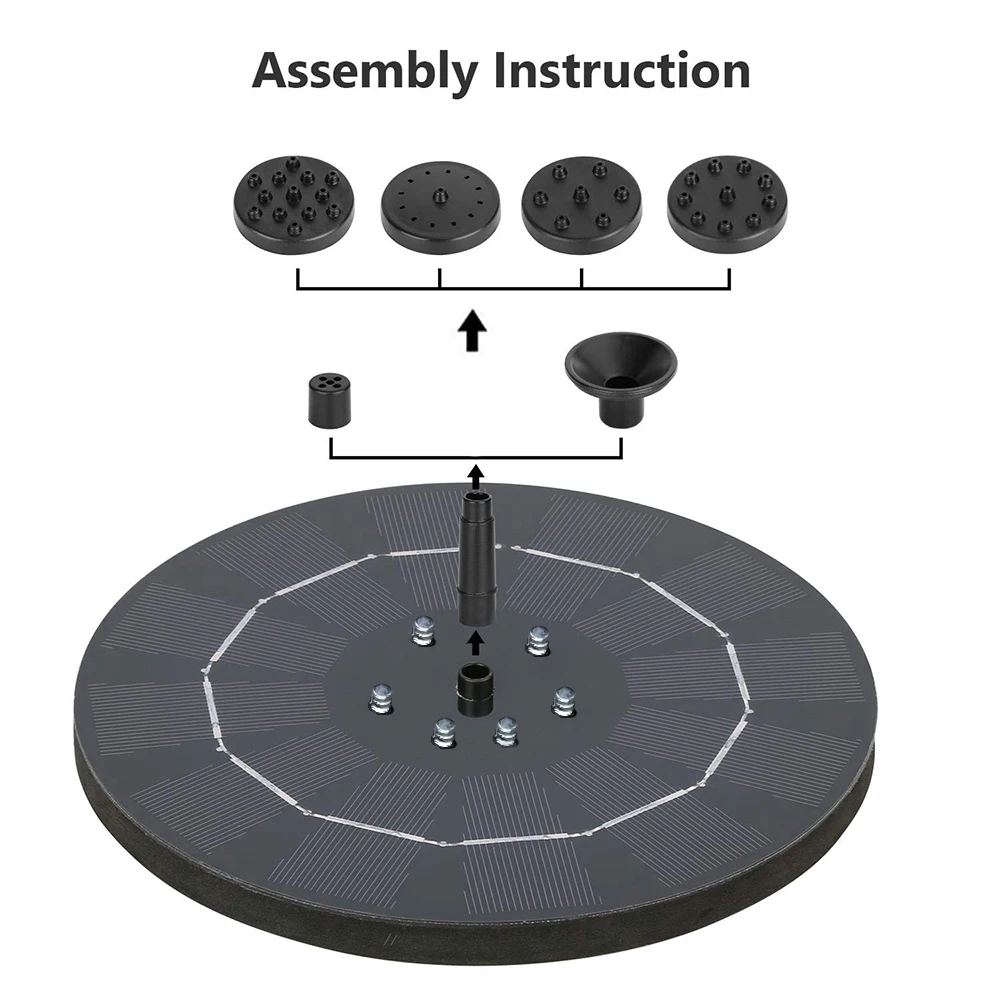 Assembly Instruction