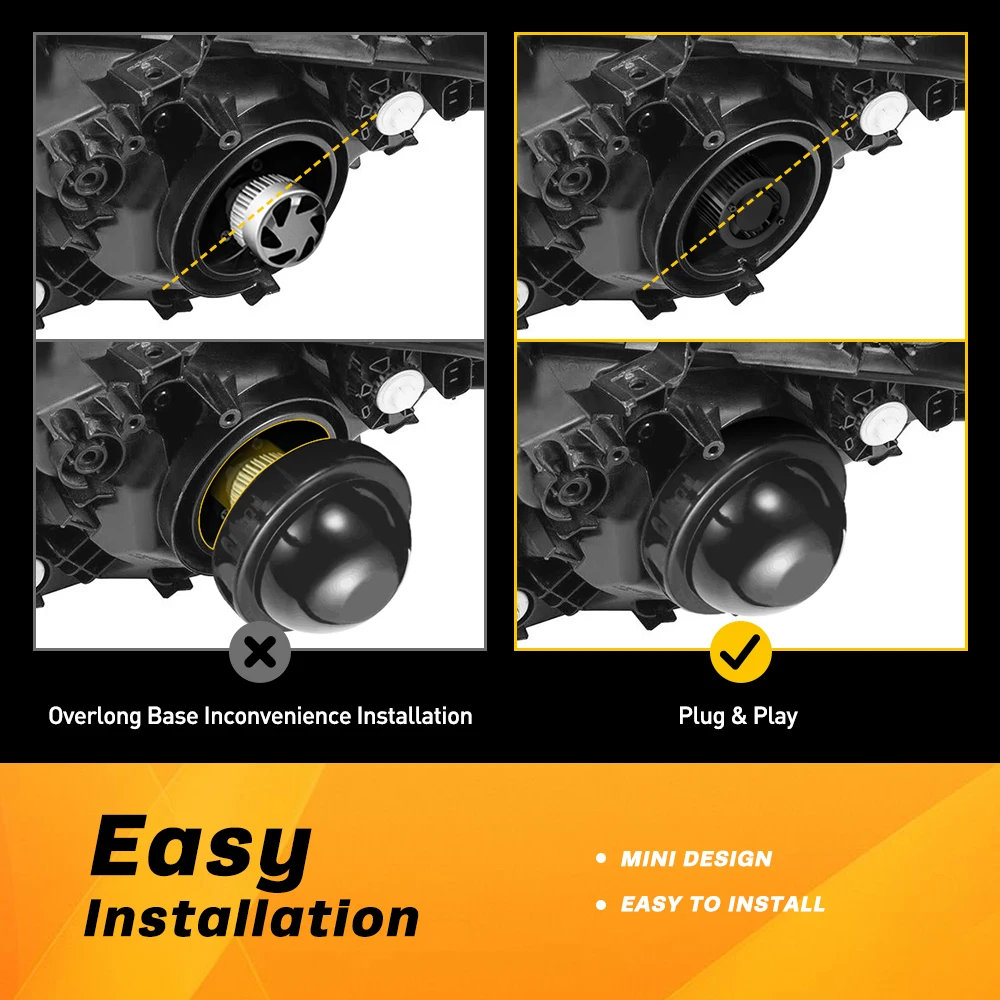 Overlong Base Inconvenience Installation

Plug & Play

Easy Installation

• MINI DESIGN
• EASY TO INSTALL