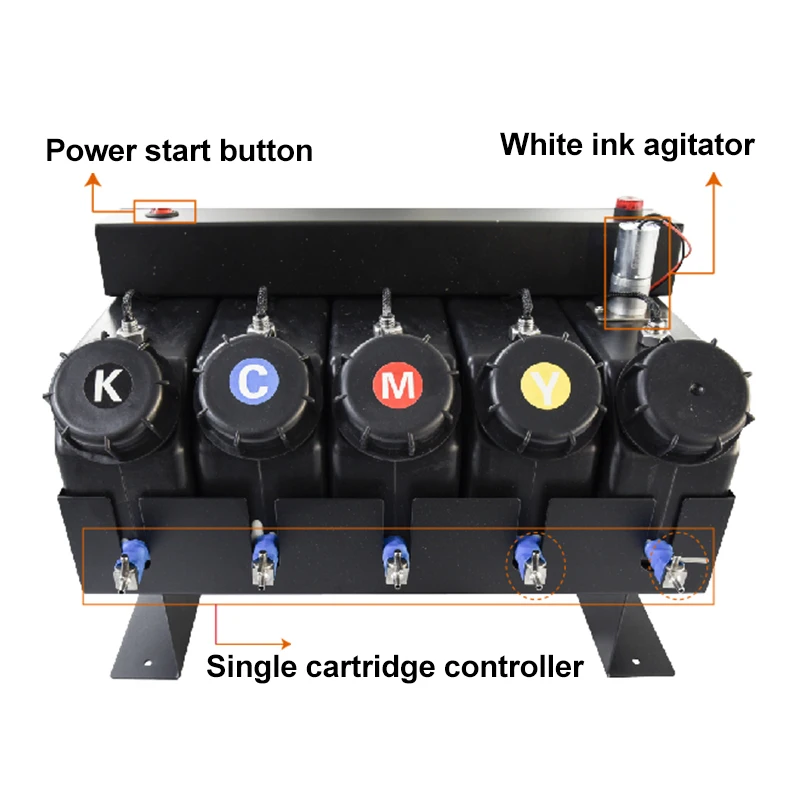 Power start button

White ink agitator

K

C

M

Y

Single cartridge controller