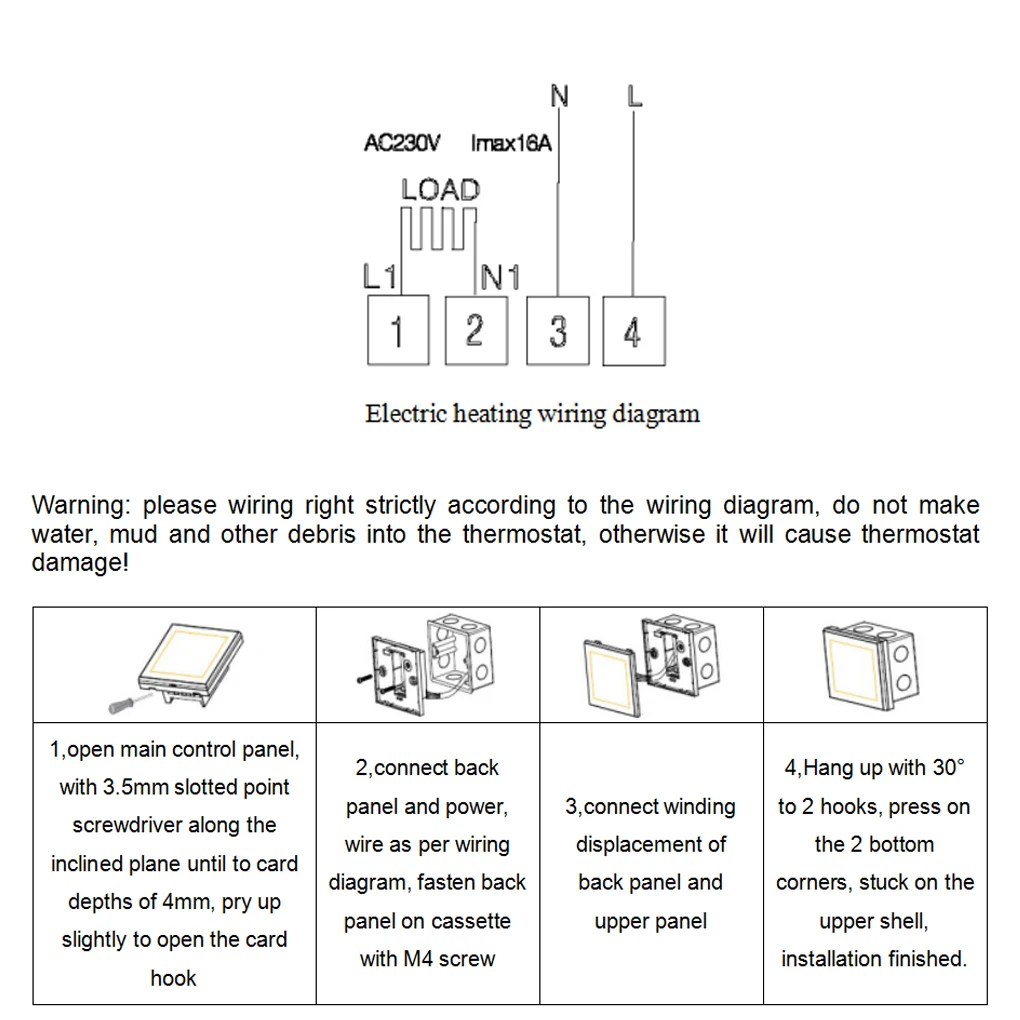 N L

AC230V Imax16A

LOAD

L1 N1

1 2 3 4

Electric heating wiring diagram

Warning: please wiring right strictly according to the wiring diagram, do not make water, mud and other debris into the thermostat, otherwise it will cause thermostat damage!

| | | | |
|---|---|---|---|
| 1,open main control panel, with 3.5mm slotted point screwdriver along the inclined plane until to card depths of 4mm, pry up slightly to open the card hook | 2,connect back panel and power, wire as per wiring diagram, fasten back panel on cassette with M4 screw | 3,connect winding displacement of back panel and upper panel | 4,Hang up with 30° to 2 hooks, press on the 2 bottom corners, stuck on the upper shell, installation finished. |