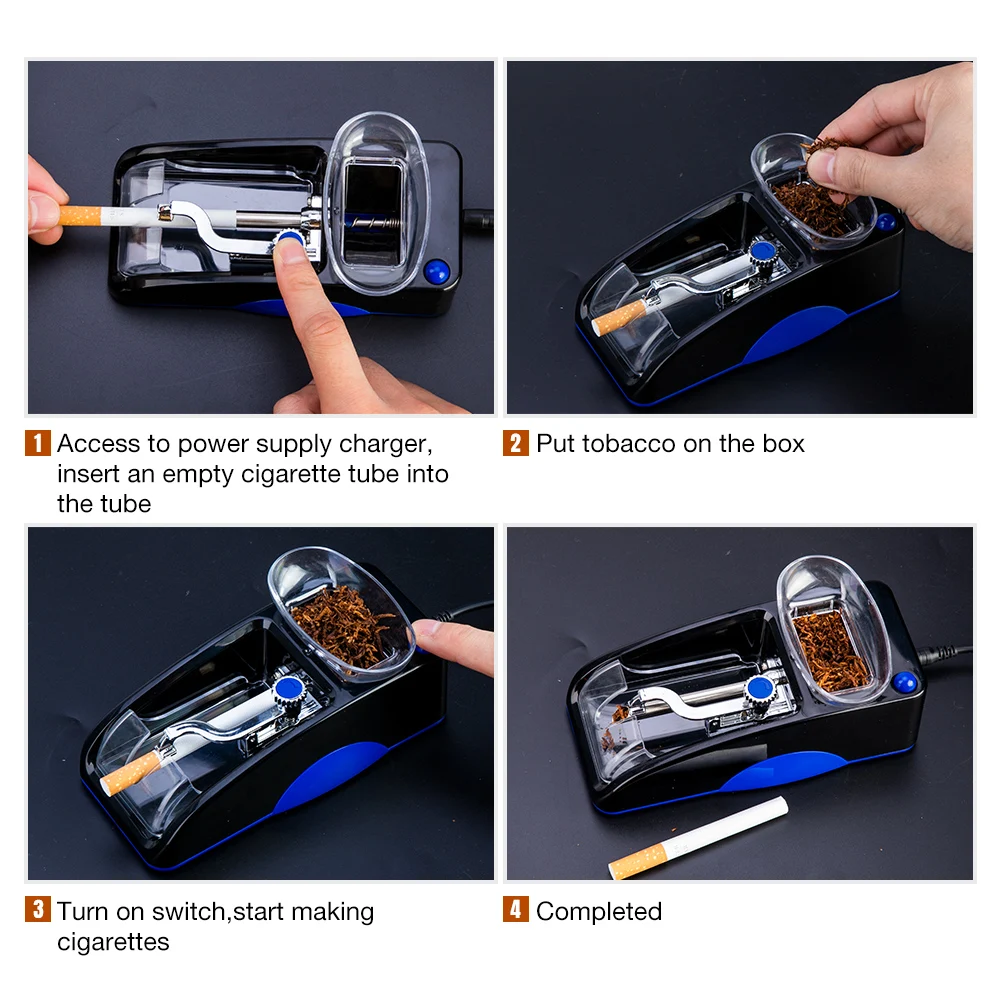 1 Access to power supply charger, insert an empty cigarette tube into the tube

2 Put tobacco on the box

3 Turn on switch,start making cigarettes

4 Completed