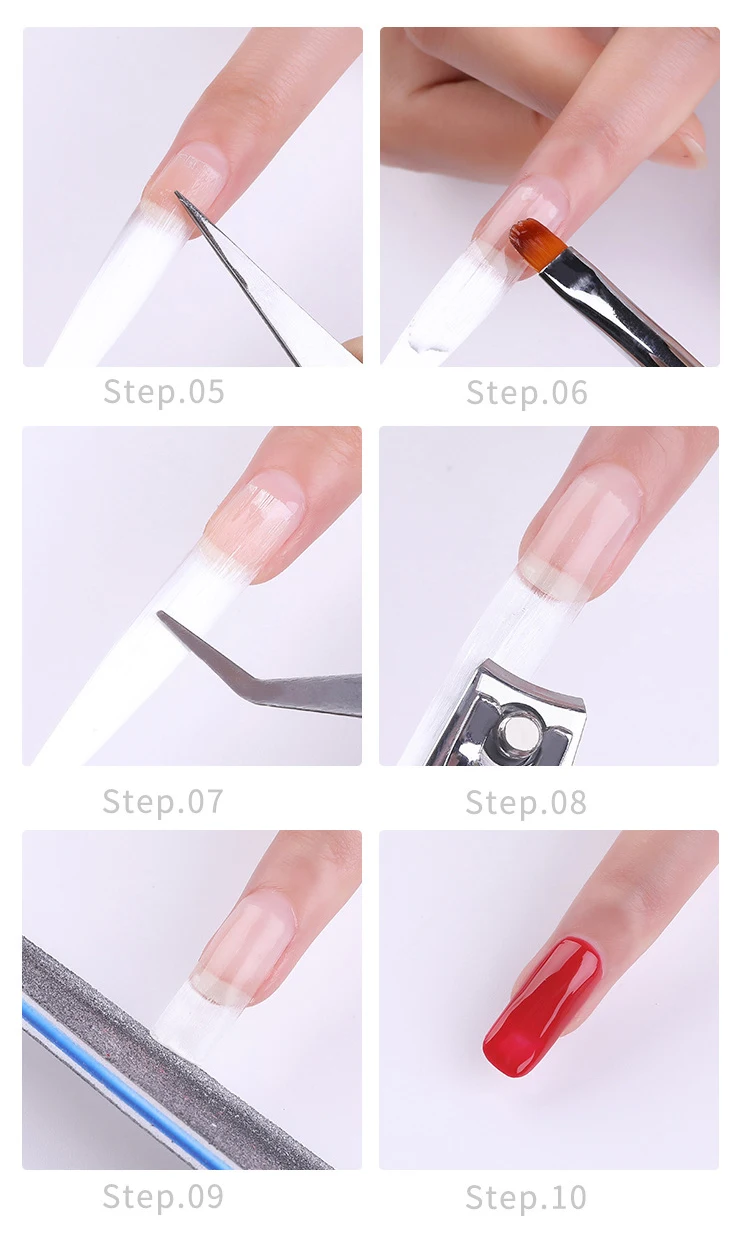 Step.05

Step.06

Step.07

Step.08

Step.09

Step.10