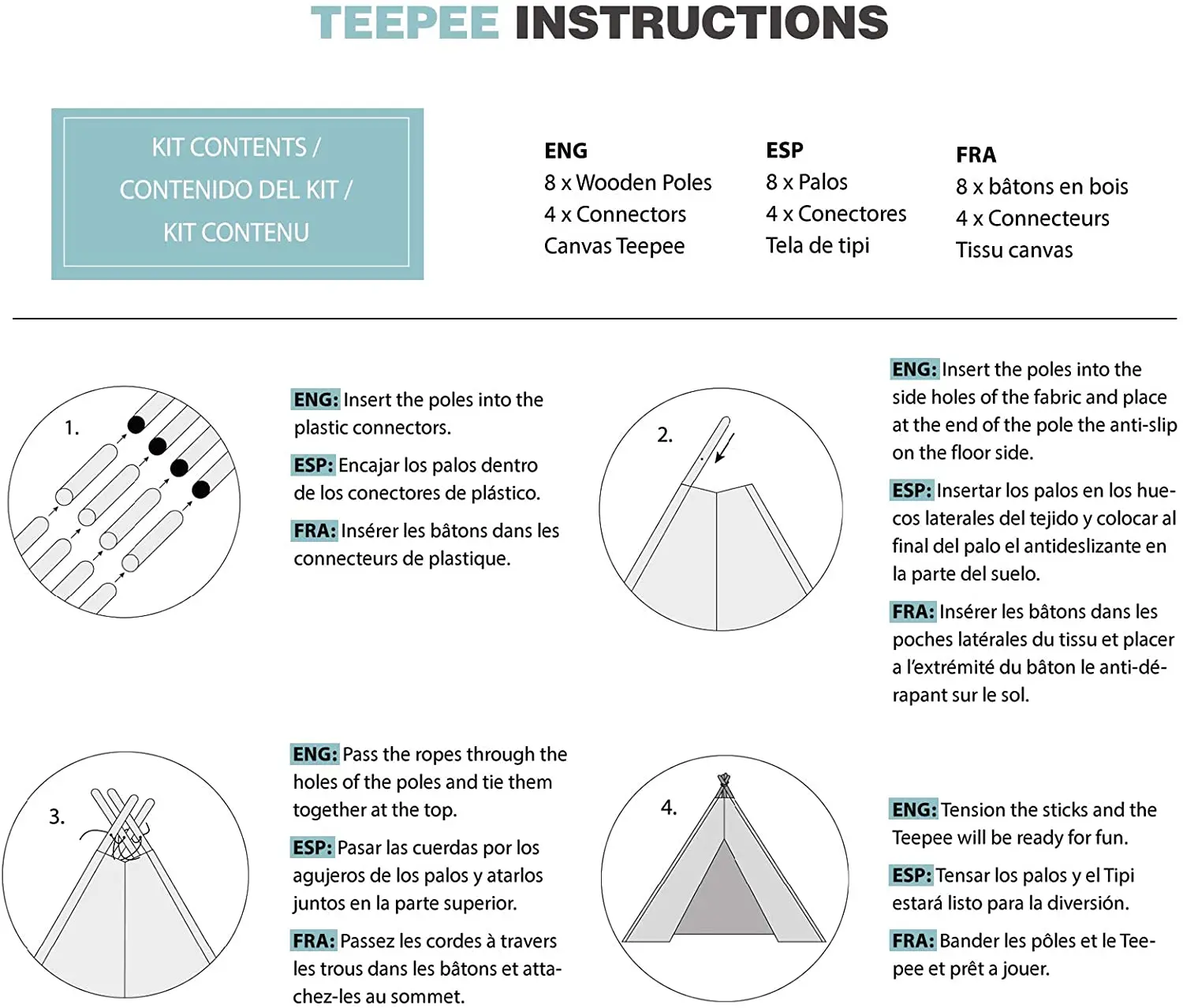 TEEPEE INSTRUCTIONS

KIT CONTENTS / CONTENIDO DEL KIT / KIT CONTENU

ENG
8 x Wooden Poles
4 x Connectors
Canvas Teepee

ESP
8 x Palos
4 x Conectores
Tela de tipi

FRA
8 x bâtons en bois
4 x Connecteurs
Tissu canvas

1.

ENG: Insert the poles into the plastic connectors.

ESP: Encajar los palos dentro de los conectores de plástico.

FRA: Insérer les bâtons dans les connecteurs de plastique.

2.

ENG: Insert the poles into the side holes of the fabric and place at the end of the pole the anti-slip on the floor side.

ESP: Insertar los palos en los huecos laterales del tejido y colocar al final del palo el antideslizante en la parte del suelo.

FRA: Insérer les bâtons dans les poches latérales du tissu et placer a l'extrémité du bâton le anti-dérapant sur le sol.

3.

ENG: Pass the ropes through the holes of the poles and tie them together at the top.

ESP: Pasar las cuerdas por los agujeros de los palos y atarlos juntos en la parte superior.

FRA: Passez les cordes à travers les trous dans les bâtons et attachez-les au sommet.

4.

ENG: Tension the sticks and the Teepee will be ready for fun.

ESP: Tensar los palos y el Tipi estará listo para la diversión.

FRA: Bander les pôles et le Teepee et prêt a jouer.