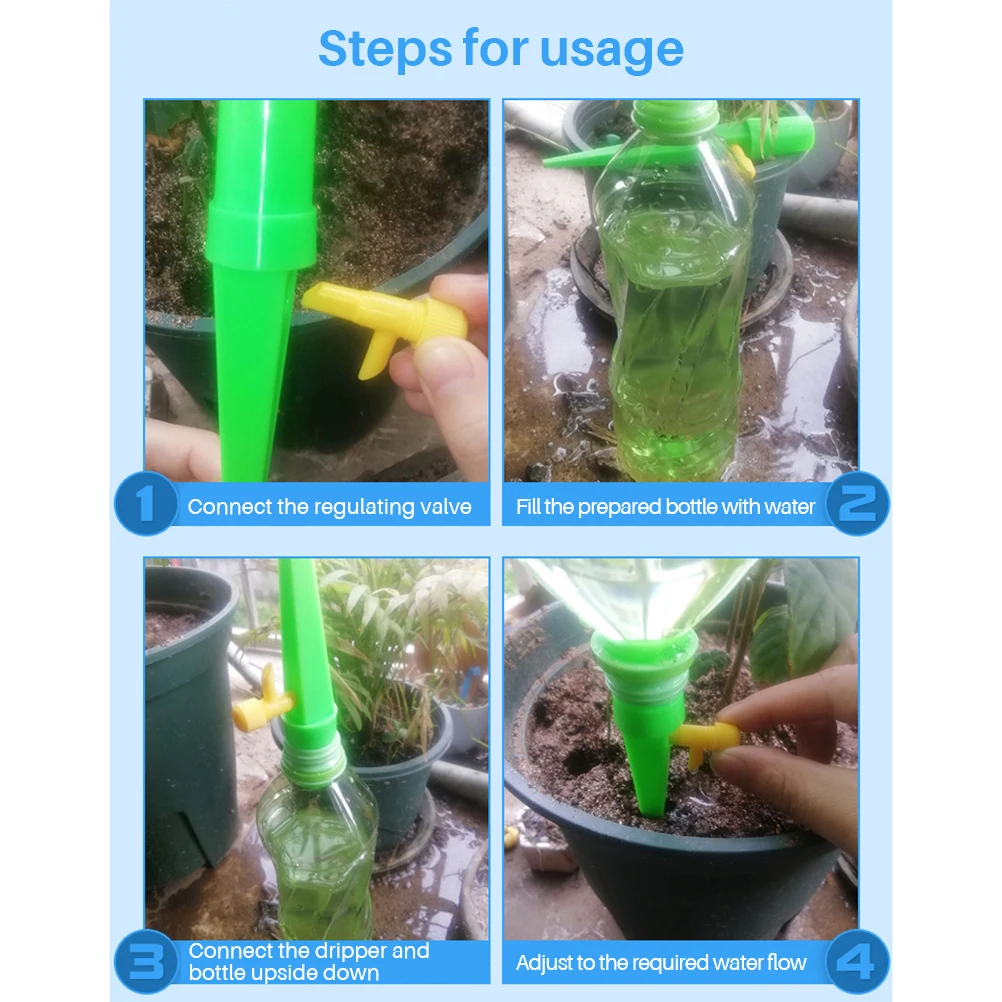 Steps for usage

1 Connect the regulating valve

Fill the prepared bottle with water 2

3 Connect the dripper and bottle upside down

Adjust to the required water flow 4