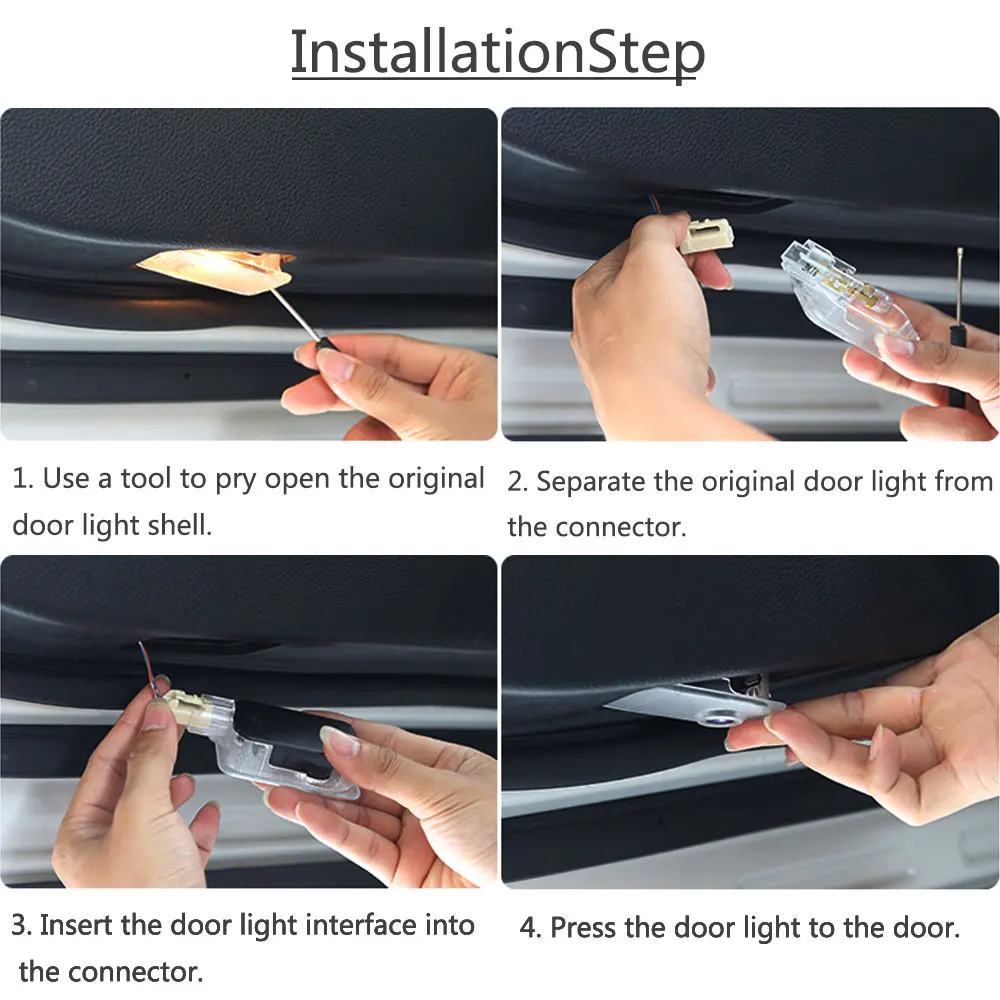 InstallationStep

1. Use a tool to pry open the original door light shell.

2. Separate the original door light from the connector.

3. Insert the door light interface into the connector.

4. Press the door light to the door.