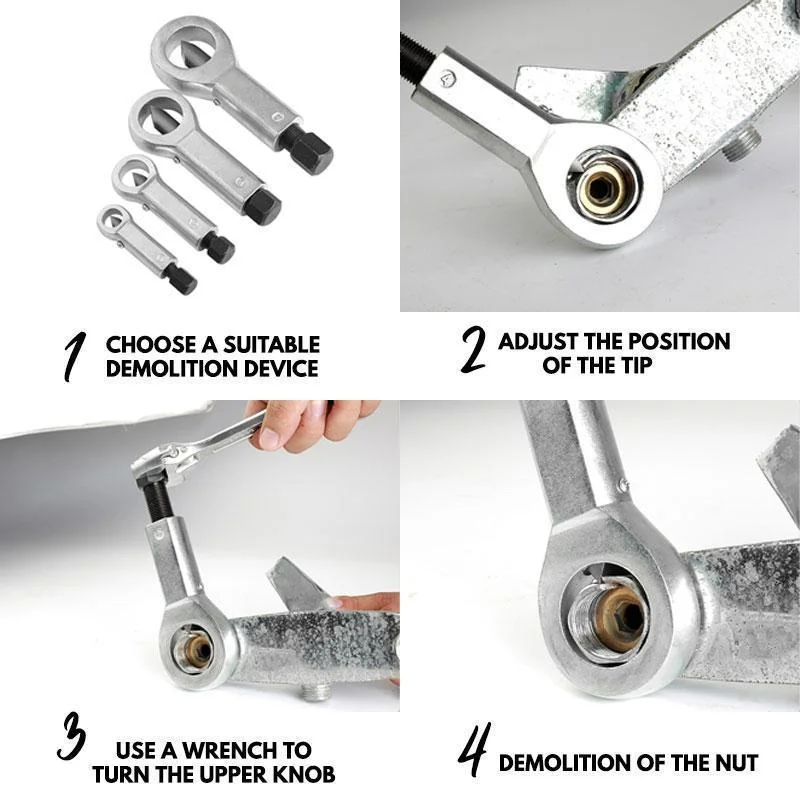 1 CHOOSE A SUITABLE DEMOLITION DEVICE

2 ADJUST THE POSITION OF THE TIP

3 USE A WRENCH TO TURN THE UPPER KNOB

4 DEMOLITION OF THE NUT