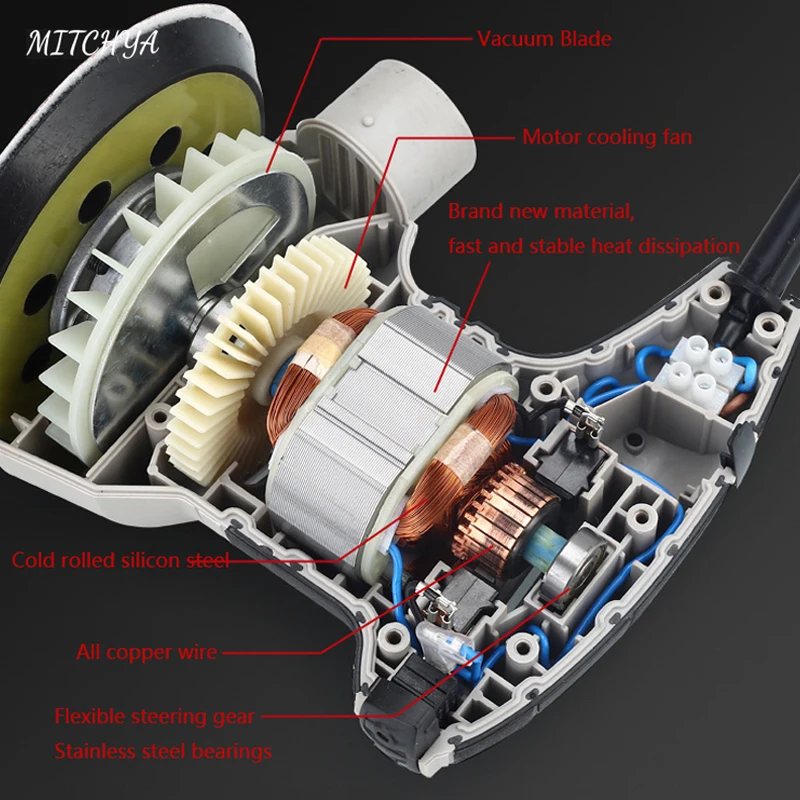 MITCHYA

Vacuum Blade

Motor cooling fan

Brand new material,
fast and stable heat dissipation

Cold rolled silicon steel

All copper wire

Flexible steering gear
Stainless steel bearings