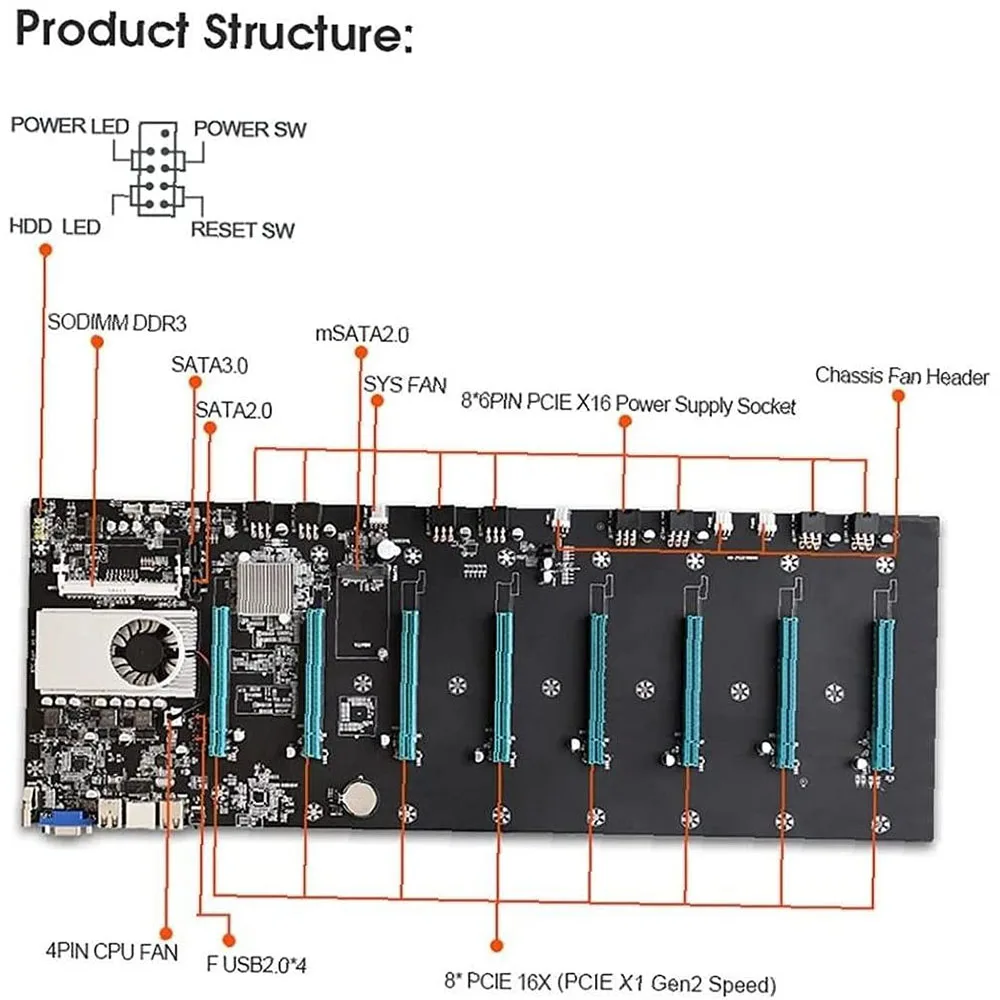 Product Structure:

POWER LED
POWER SW
HDD LED
RESET SW

SODIMM DDR3
SATA3.0
SATA2.0
mSATA2.0
SYS FAN
8*6PIN PCIE X16 Power Supply Socket
Chassis Fan Header

4PIN CPU FAN
F USB2.0*4
8* PCIE 16X (PCIE X1 Gen2 Speed)