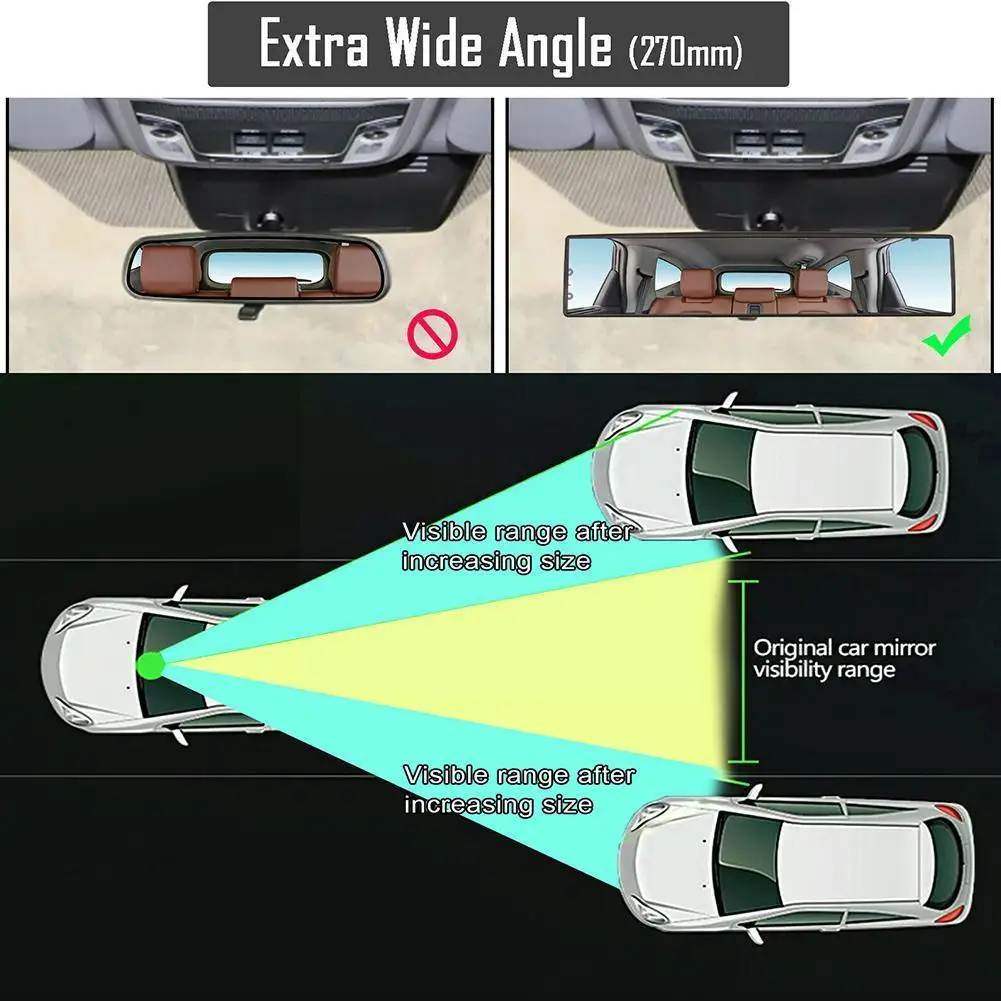 Extra Wide Angle (270mm)

Visible range after increasing size

Original car mirror visibility range

Visible range after increasing size