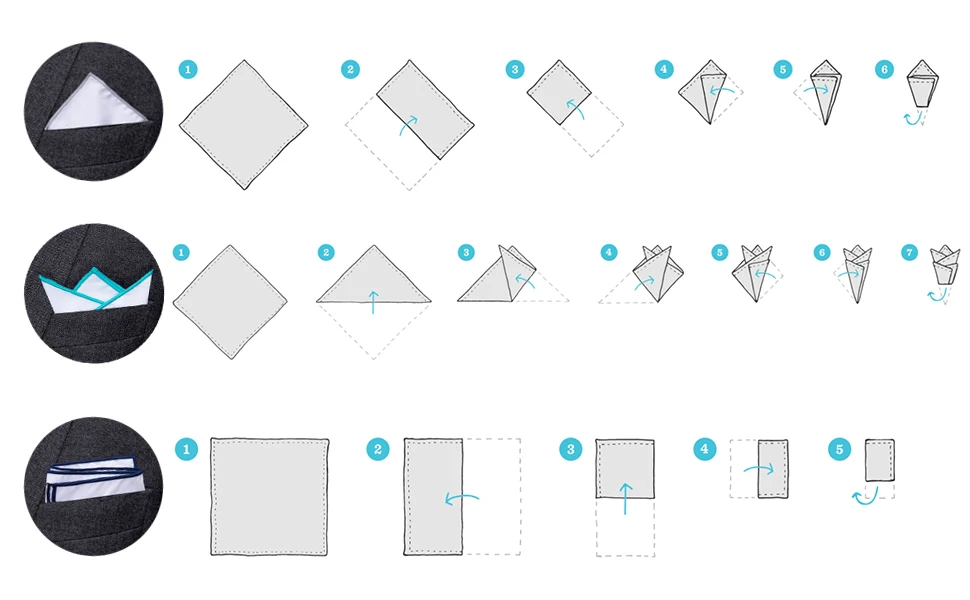 1 2 3 4 5 6

1 2 3 4 5 6 7

1 2 3 4 5