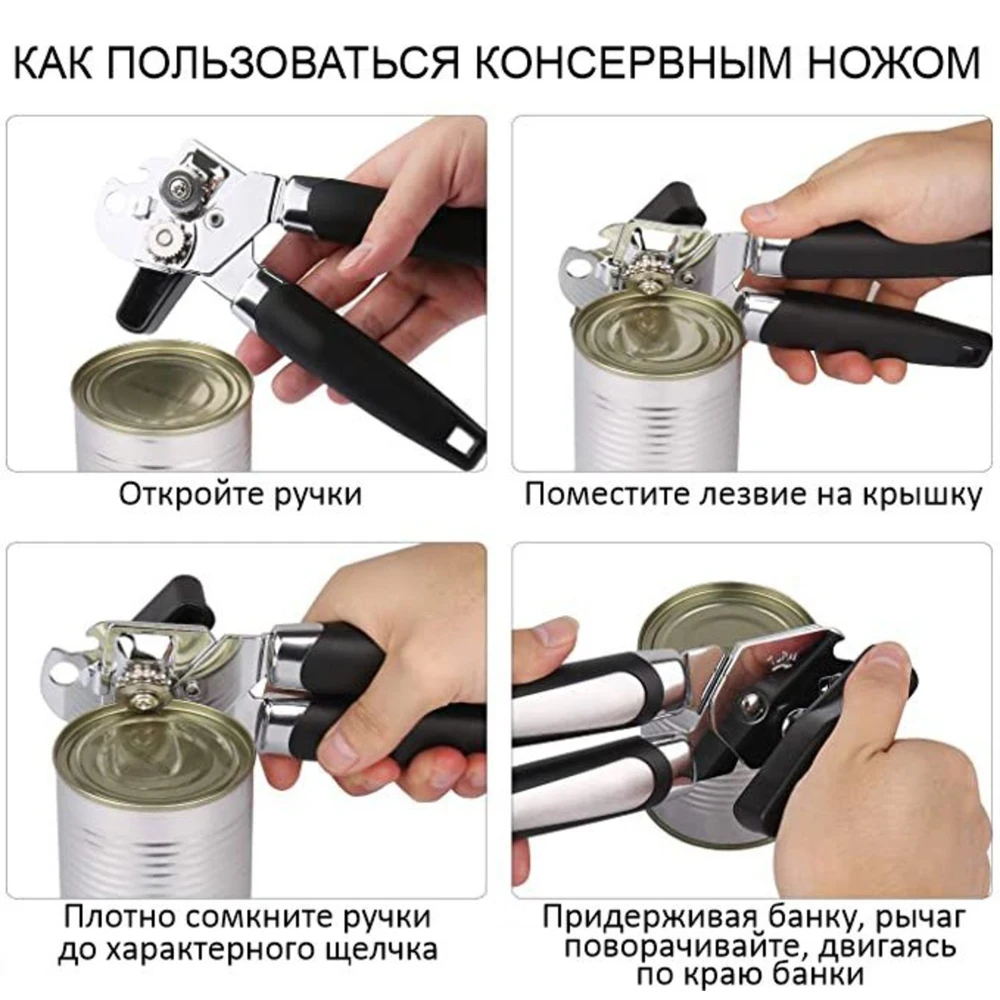 КАК ПОЛЬЗОВАТЬСЯ КОНСЕРВНЫМ НОЖОМ

Откройте ручки

Поместите лезвие на крышку

Плотно сомкните ручки до характерного щелчка

Придерживая банку, рычаг поворачивайте, двигаясь по краю банки