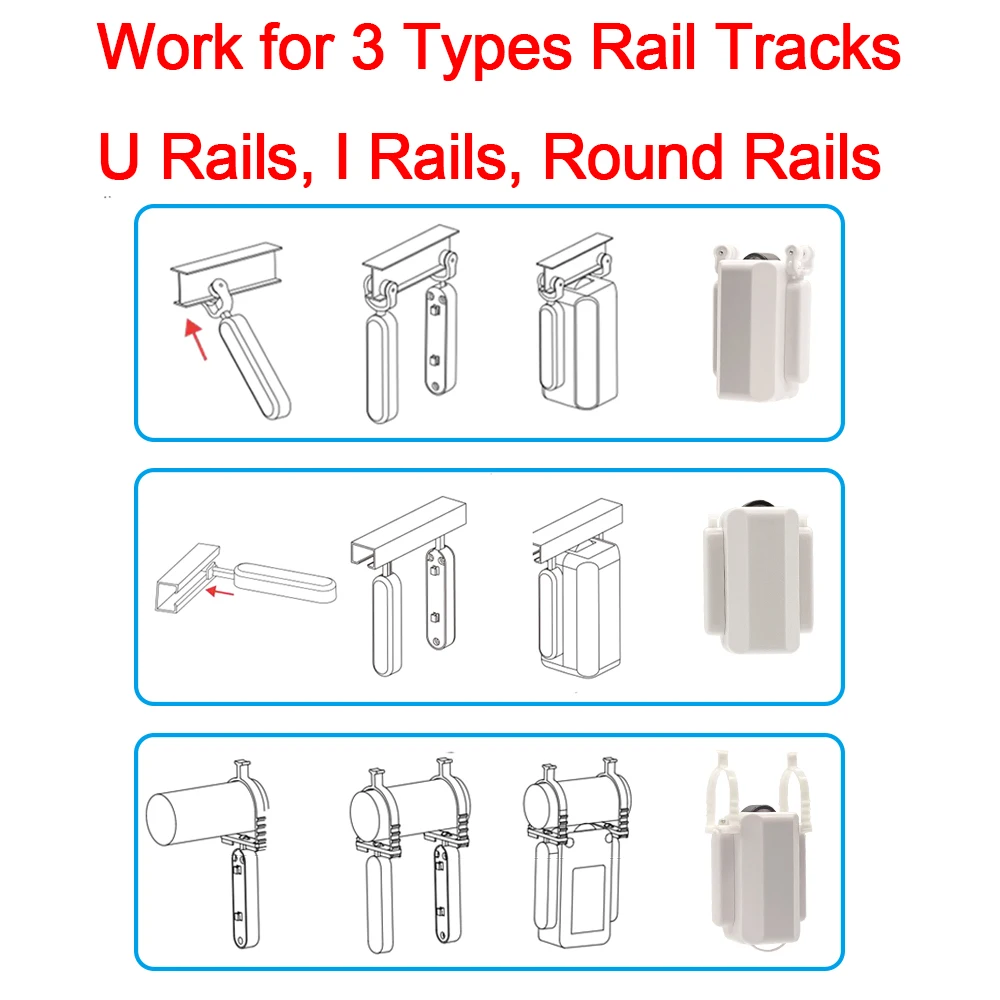 Work for 3 Types Rail Tracks

U Rails, I Rails, Round Rails