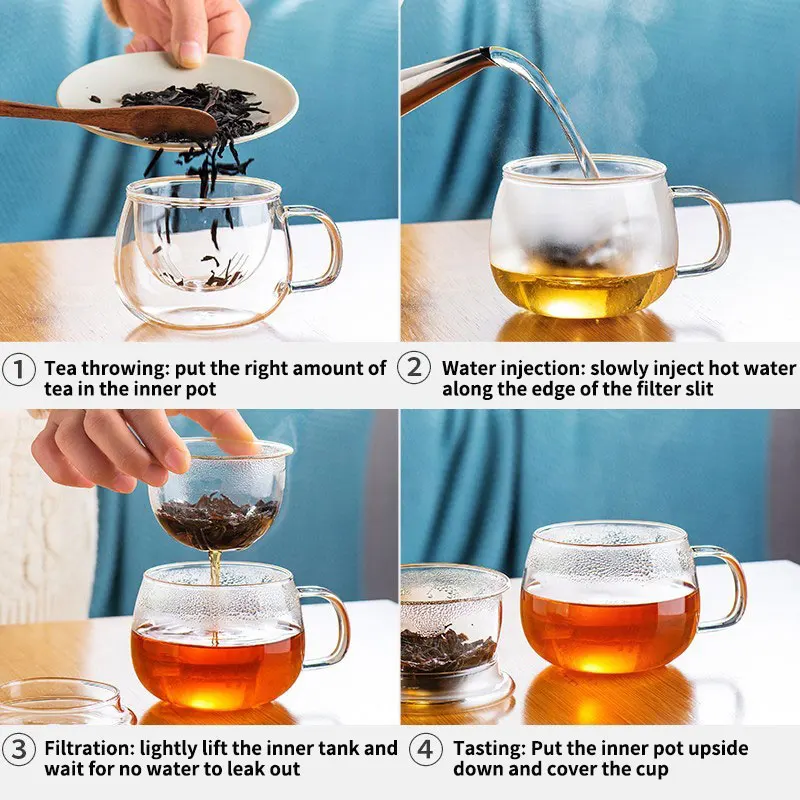 1 Tea throwing: put the right amount of tea in the inner pot

2 Water injection: slowly inject hot water along the edge of the filter slit

3 Filtration: lightly lift the inner tank and wait for no water to leak out

4 Tasting: Put the inner pot upside down and cover the cup