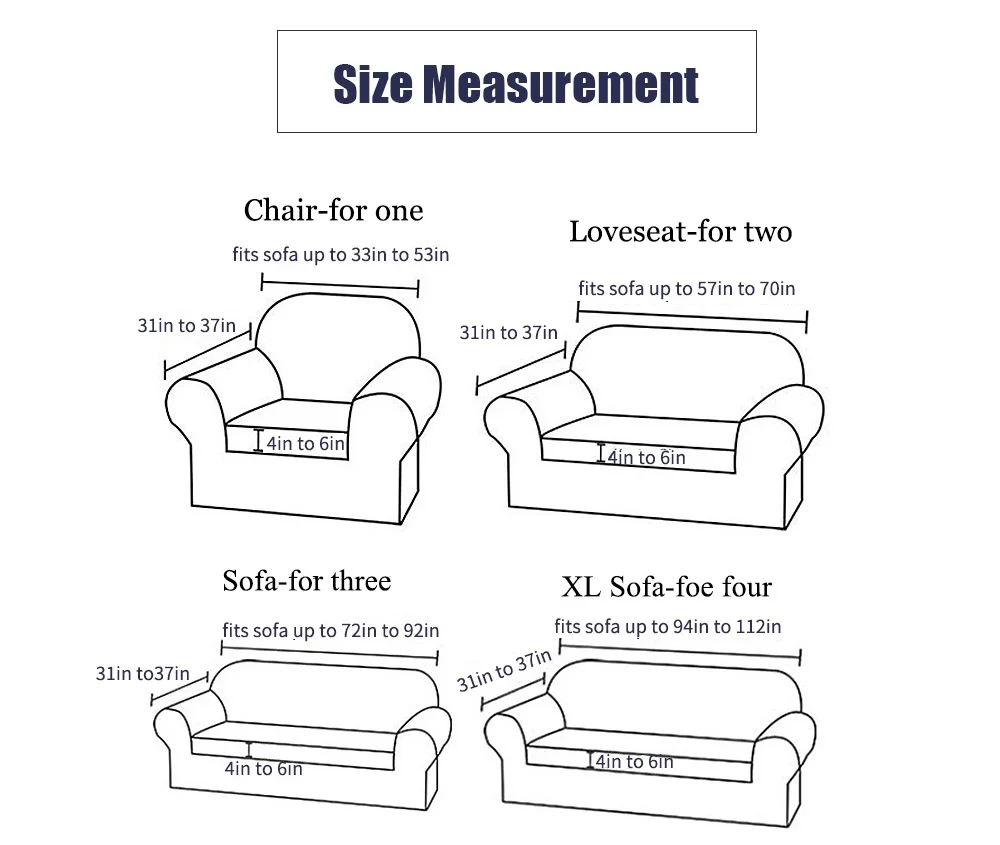 Size Measurement

Chair-for one

fits sofa up to 33in to 53in

31in to 37in

4in to 6in

Loveseat-for two

fits sofa up to 57in to 70in

31in to 37in

4in to 6in

Sofa-for three

fits sofa up to 72in to 92in

31in to37in

4in to 6in

XL Sofa-foe four

fits sofa up to 94in to 112in

31in to 37in

4in to 6in