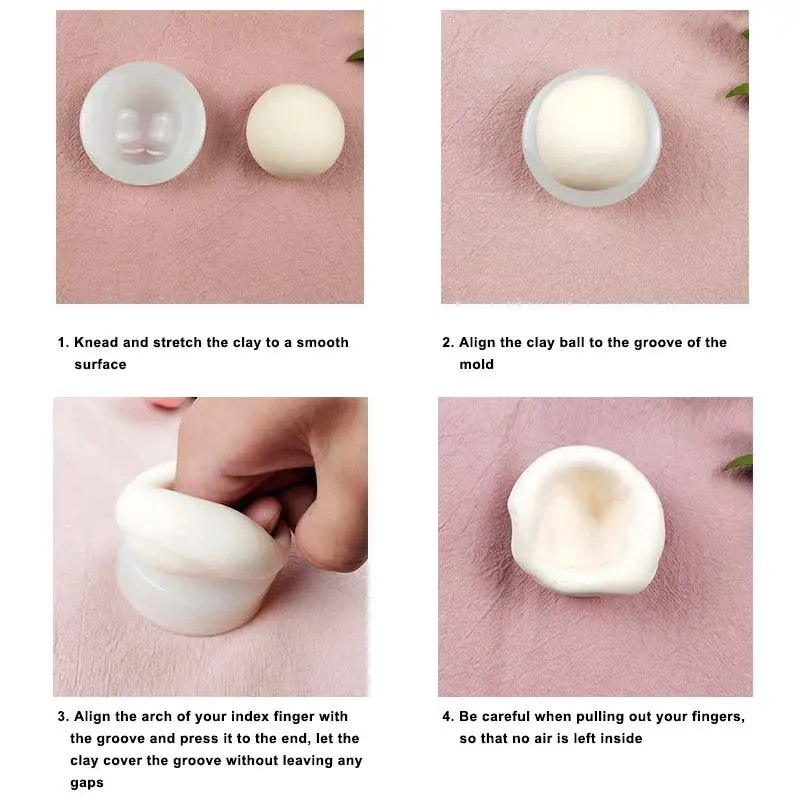 1. Knead and stretch the clay to a smooth surface

2. Align the clay ball to the groove of the mold

3. Align the arch of your index finger with the groove and press it to the end, let the clay cover the groove without leaving any gaps

4. Be careful when pulling out your fingers, so that no air is left inside