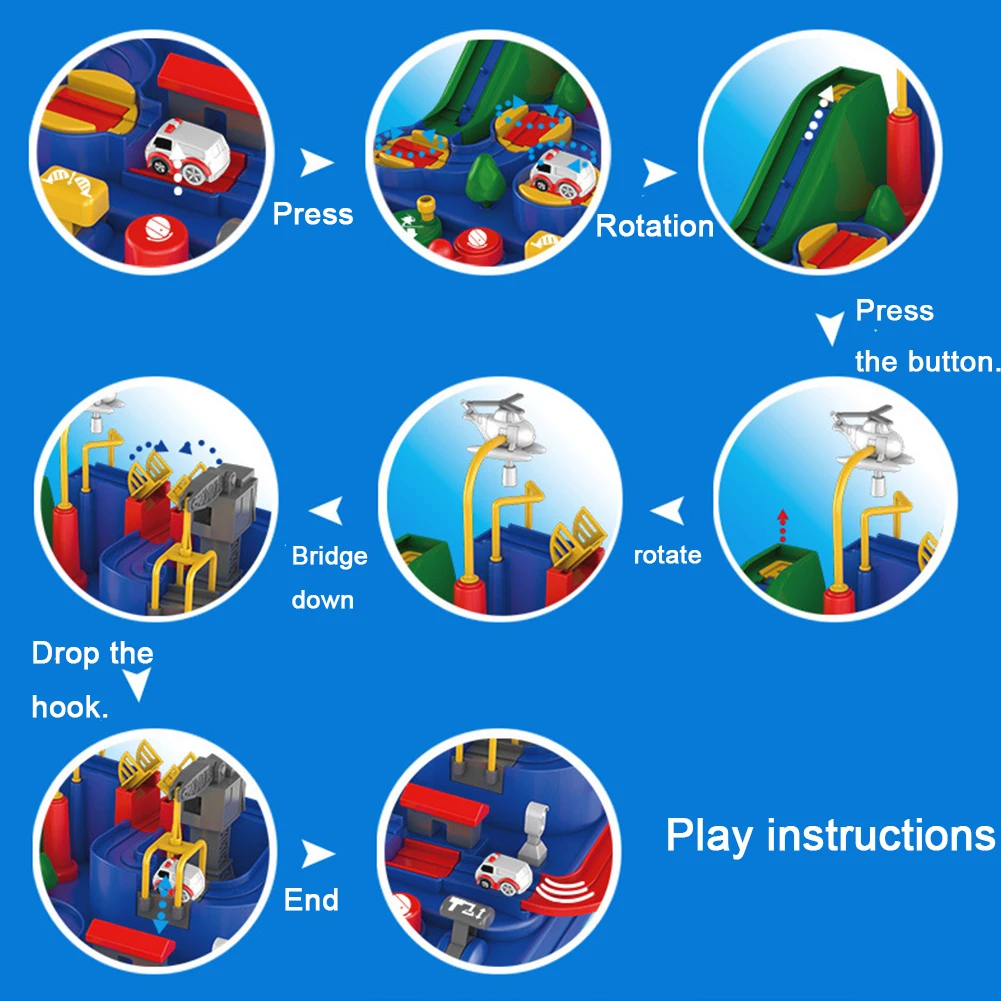 Press

Rotation

Press the button.

rotate

Bridge down

Drop the hook.

End

Play instructions